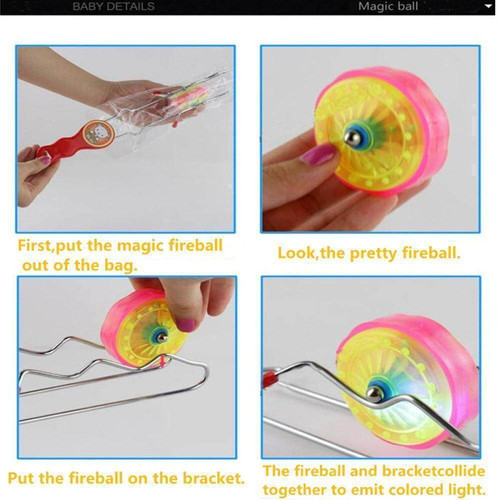 BABY DETAILS

Magic ball

First,put the magic fireball out of the bag.

Look,the pretty fireball.

Put the fireball on the bracket.

The fireball and bracketcollide together to emit colored light.