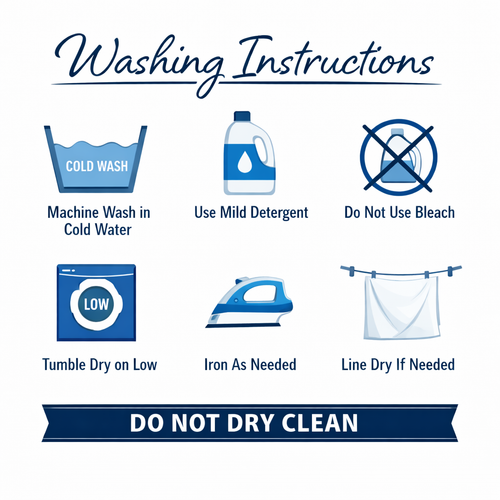 Washing Instructions

COLD WASH

Machine Wash in Cold Water

Use Mild Detergent

Do Not Use Bleach

LOW

Tumble Dry on Low

Iron As Needed

Line Dry If Needed

DO NOT DRY CLEAN