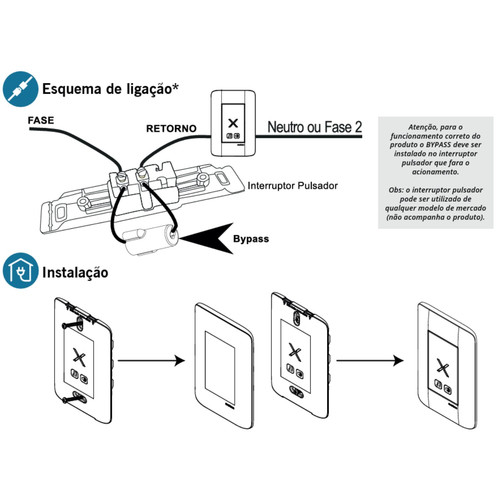 Esquema de ligação*

FASE

RETORNO

Neutro ou Fase 2

Interruptor Pulsador

Bypass

Atenção, para o funcionamento correto do produto o BYPASS deve ser instalado no interruptor pulsador que fara o acionamento.

Obs: o interruptor pulsador pode ser utilizado de qualquer modelo de mercado (não acompanha o produto).

Instalação