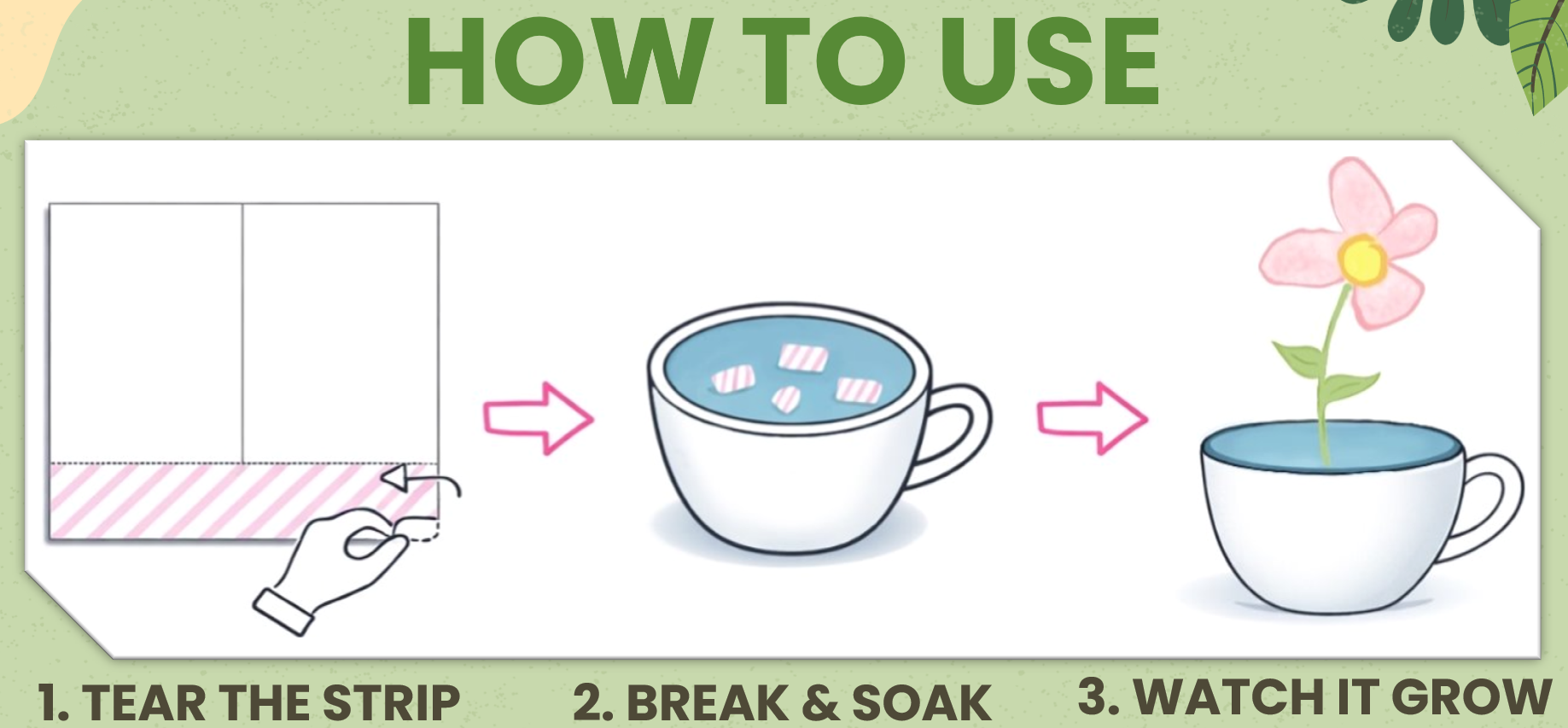 HOW TO USE

1. TEAR THE STRIP

2. BREAK & SOAK

3. WATCH IT GROW