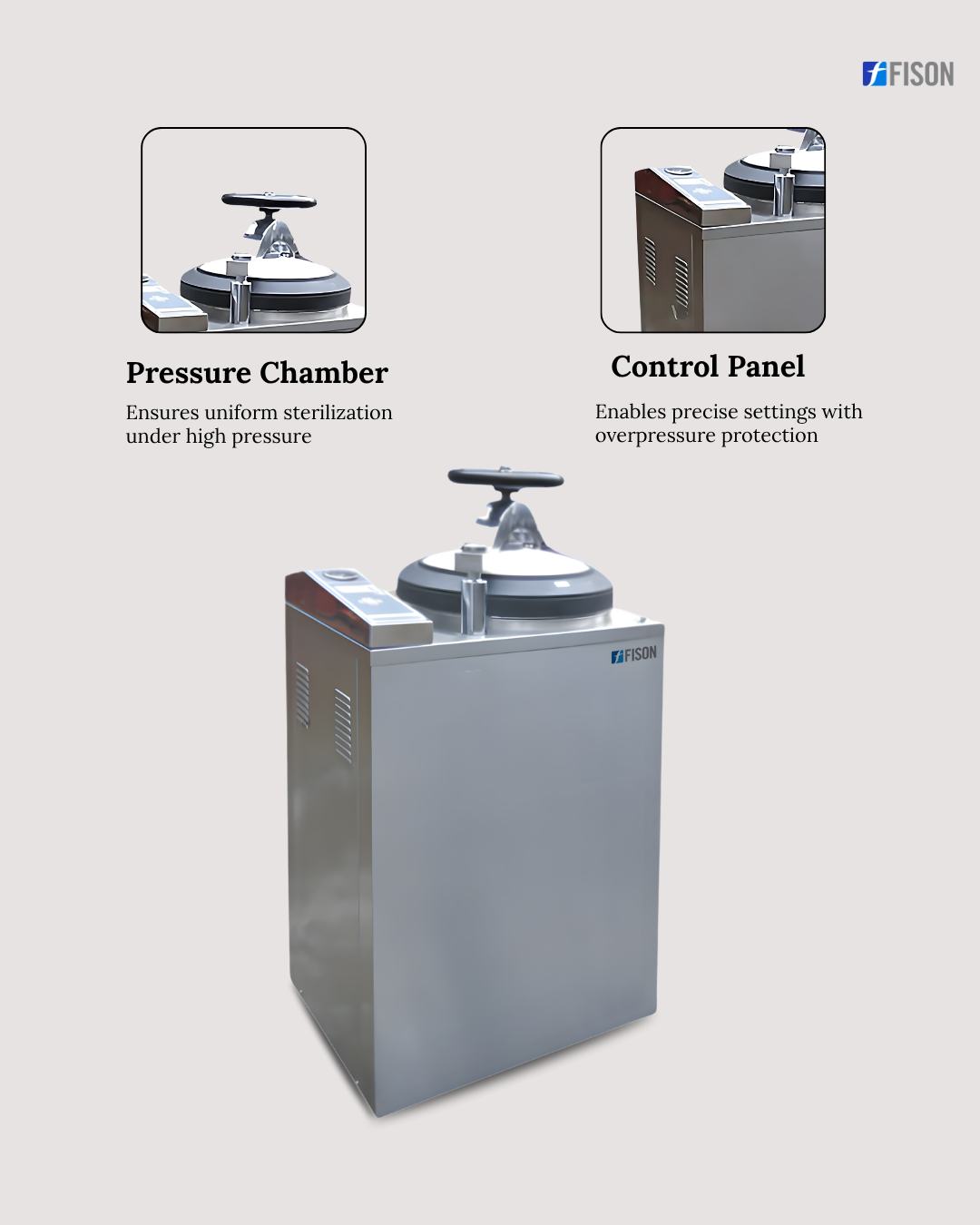 FISON

Pressure Chamber

Ensures uniform sterilization under high pressure

Control Panel

Enables precise settings with overpressure protection

FISON