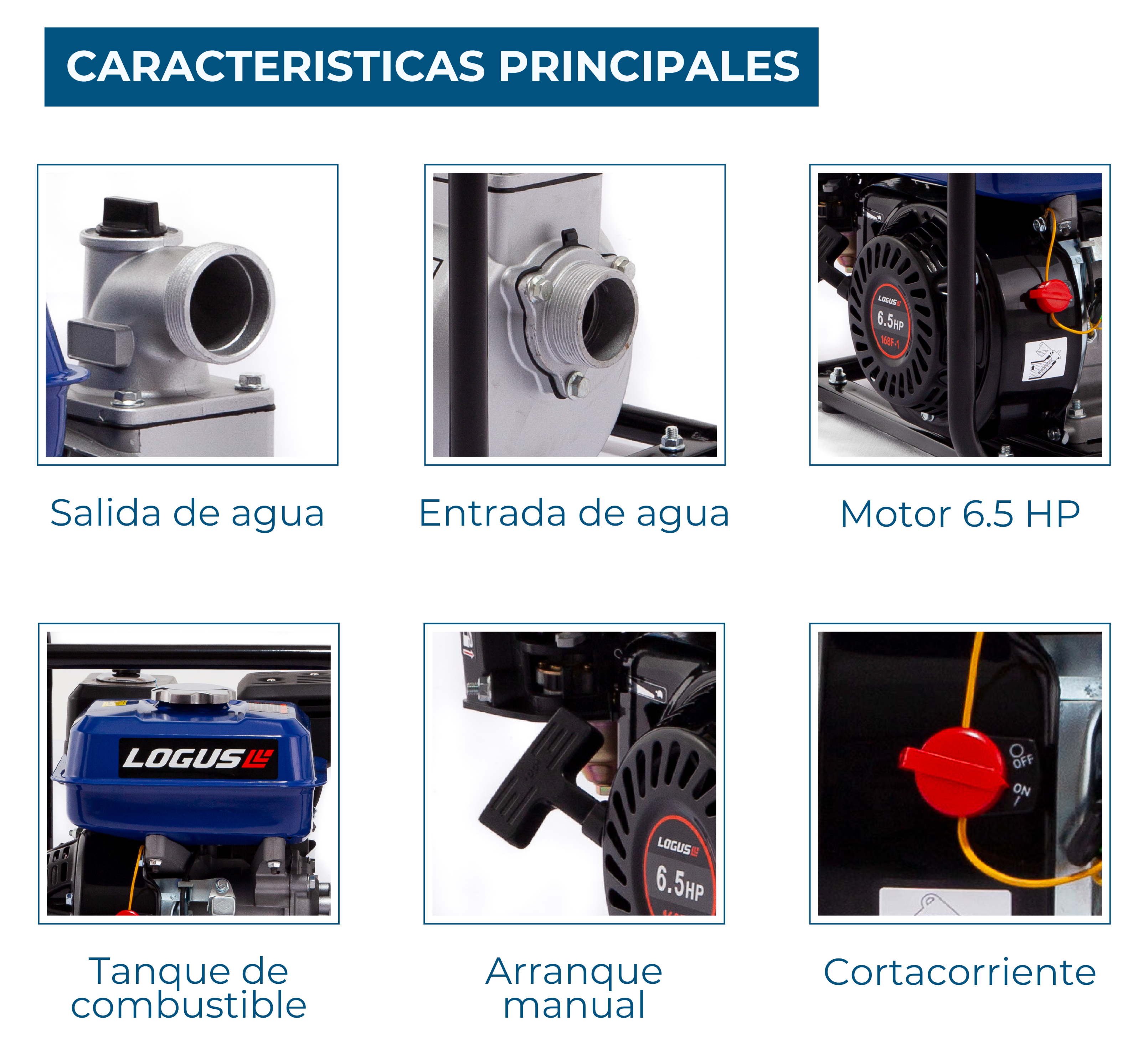 CARACTERISTICAS PRINCIPALES

LOGUS
6.5HP
168F-1

Salida de agua

Entrada de agua

Motor 6.5 HP

LOGUS

LOGUS
6.5HP

OFF
ON

Tanque de combustible

Arranque manual

Cortacorriente