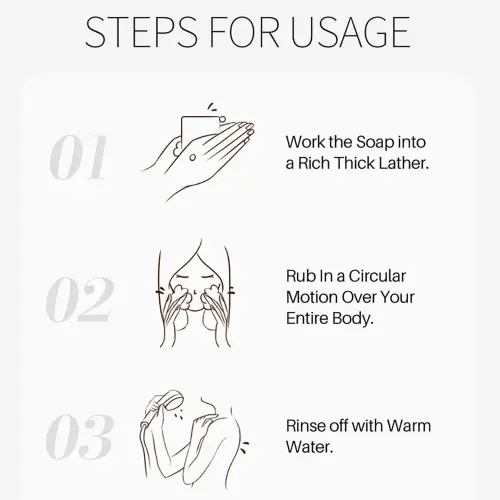 STEPS FOR USAGE

01

Work the Soap into a Rich Thick Lather.

02

Rub In a Circular Motion Over Your Entire Body.

03

Rinse off with Warm Water.