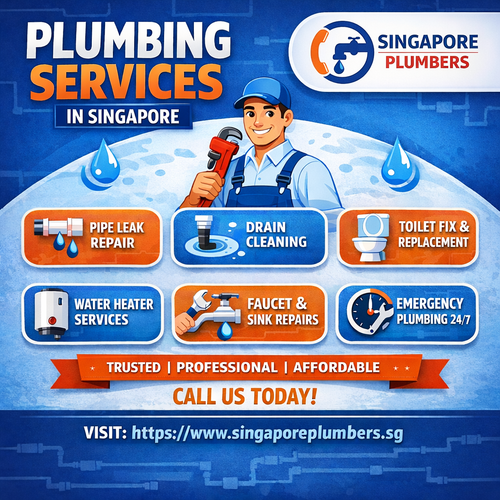 PLUMBING SERVICES
IN SINGAPORE

SINGAPORE PLUMBERS

PIPE LEAK REPAIR

DRAIN CLEANING

TOILET FIX & REPLACEMENT

WATER HEATER SERVICES

FAUCET & SINK REPAIRS

EMERGENCY PLUMBING 24/7

TRUSTED | PROFESSIONAL | AFFORDABLE

CALL US TODAY!

VISIT: https://www.singaporeplumbers.sg