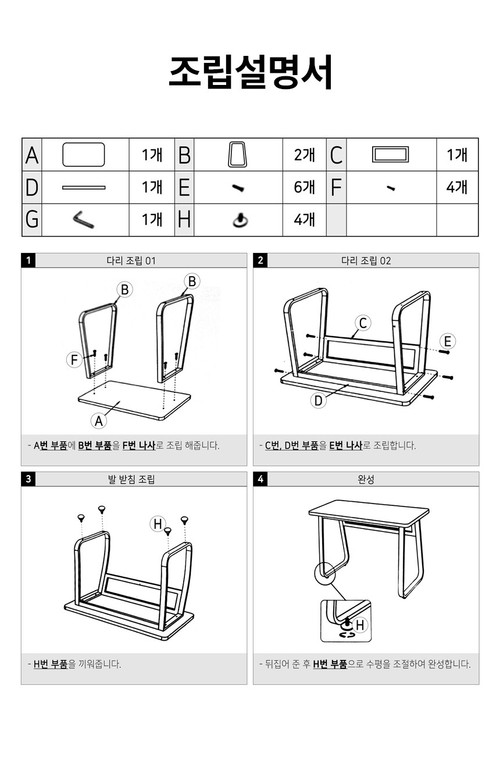 조립설명서

| A | | 1개 | B | | 2개 | C | | 1개 |
|---|---|---|---|---|---|---|---|---|
| D | | 1개 | E | | 6개 | F | | 4개 |
| G | | 1개 | H | | 4개 | | | |

1 다리 조립 01

B B F A

- A번 부품에 B번 부품을 F번 나사로 조립 해줍니다.

2 다리 조립 02

C E D

- C번, D번 부품을 E번 나사로 조립합니다.

3 발 받침 조립

H

- H번 부품을 끼워줍니다.

4 완성

H

- 뒤집어 준 후 H번 부품으로 수평을 조절하여 완성합니다.