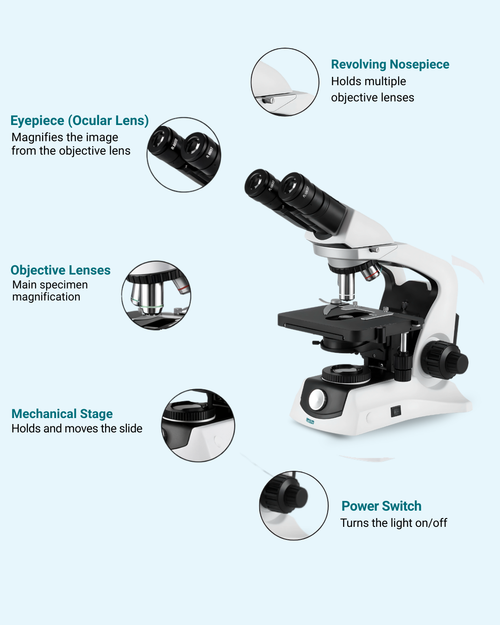 Revolving Nosepiece
Holds multiple objective lenses

Eyepiece (Ocular Lens)
Magnifies the image from the objective lens

Objective Lenses
Main specimen magnification

Mechanical Stage
Holds and moves the slide

Power Switch
Turns the light on/off