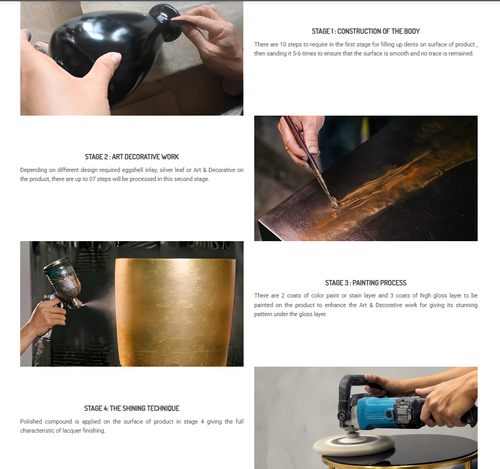 STAGE 1 : CONSTRUCTION OF THE BODY

There are 10 steps to require in the first stage for filling up dents on surface of product , then sanding it 5-6 times to ensure that the surface is smooth and no trace is remained.

STAGE 2 : ART DECORATIVE WORK

Depending on different design required eggshell inlay, silver leaf or Art & Decorative on the product, there are up to 07 steps will be processed in this second stage.

STAGE 3 : PAINTING PROCESS

There are 2 coats of color paint or stain layer and 3 coats of high gloss layer to be painted on the product to enhance the Art & Decorative work for giving its stunning pattern under the gloss layer.

STAGE 4: THE SHINING TECHNIQUE

Polished compound is applied on the surface of product in stage 4 giving the full characteristic of lacquer finishing.