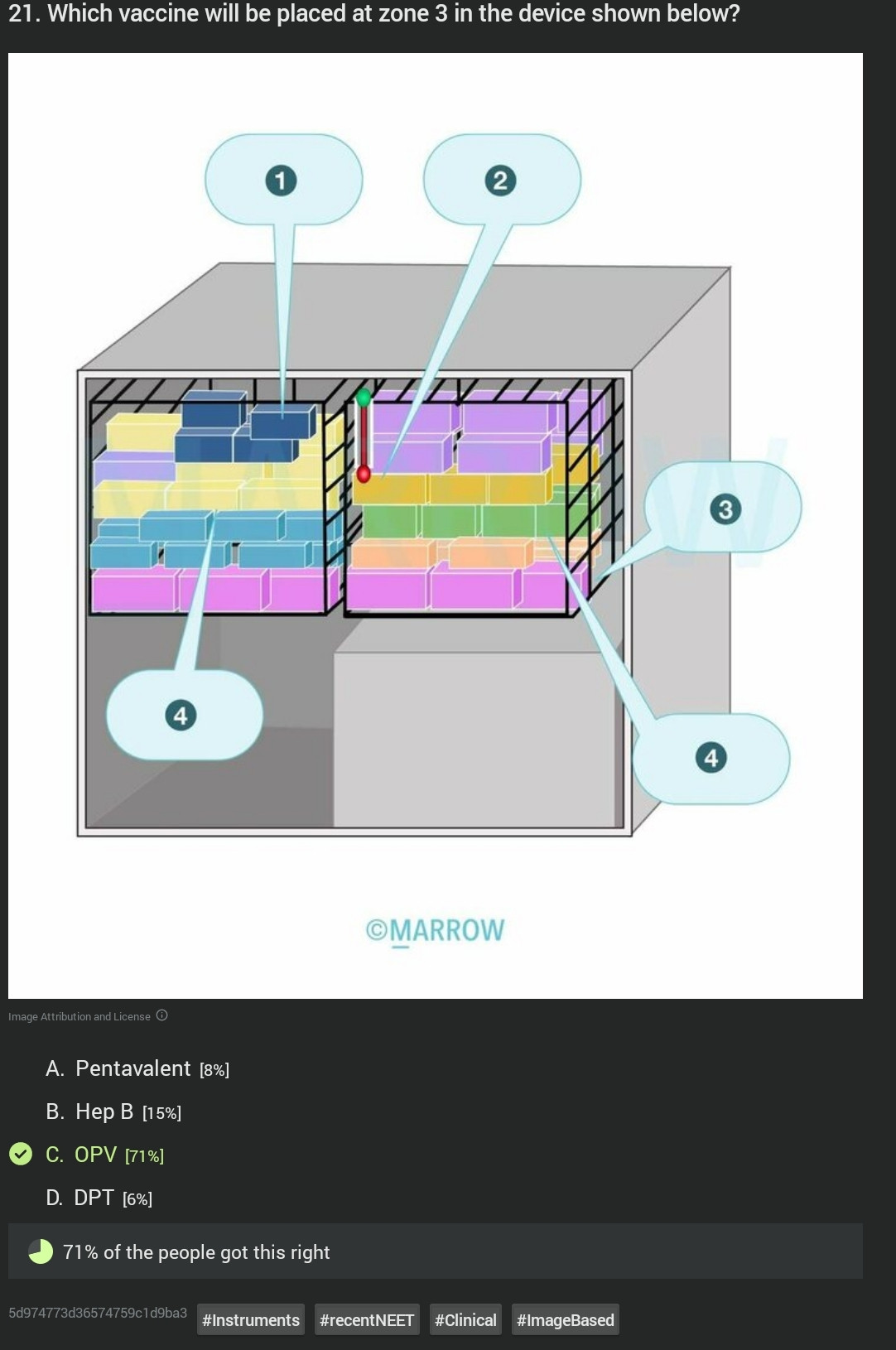 21. Which vaccine will be placed at zone 3 in the device shown below?

1
2
3
4
4

©MARROW

Image Attribution and License

A. Pentavalent [8%]

B. Hep B [15%]

C. OPV [71%]

D. DPT [6%]

71% of the people got this right

5d974773d36574759c1d9ba3 #Instruments #recentNEET #Clinical #ImageBased