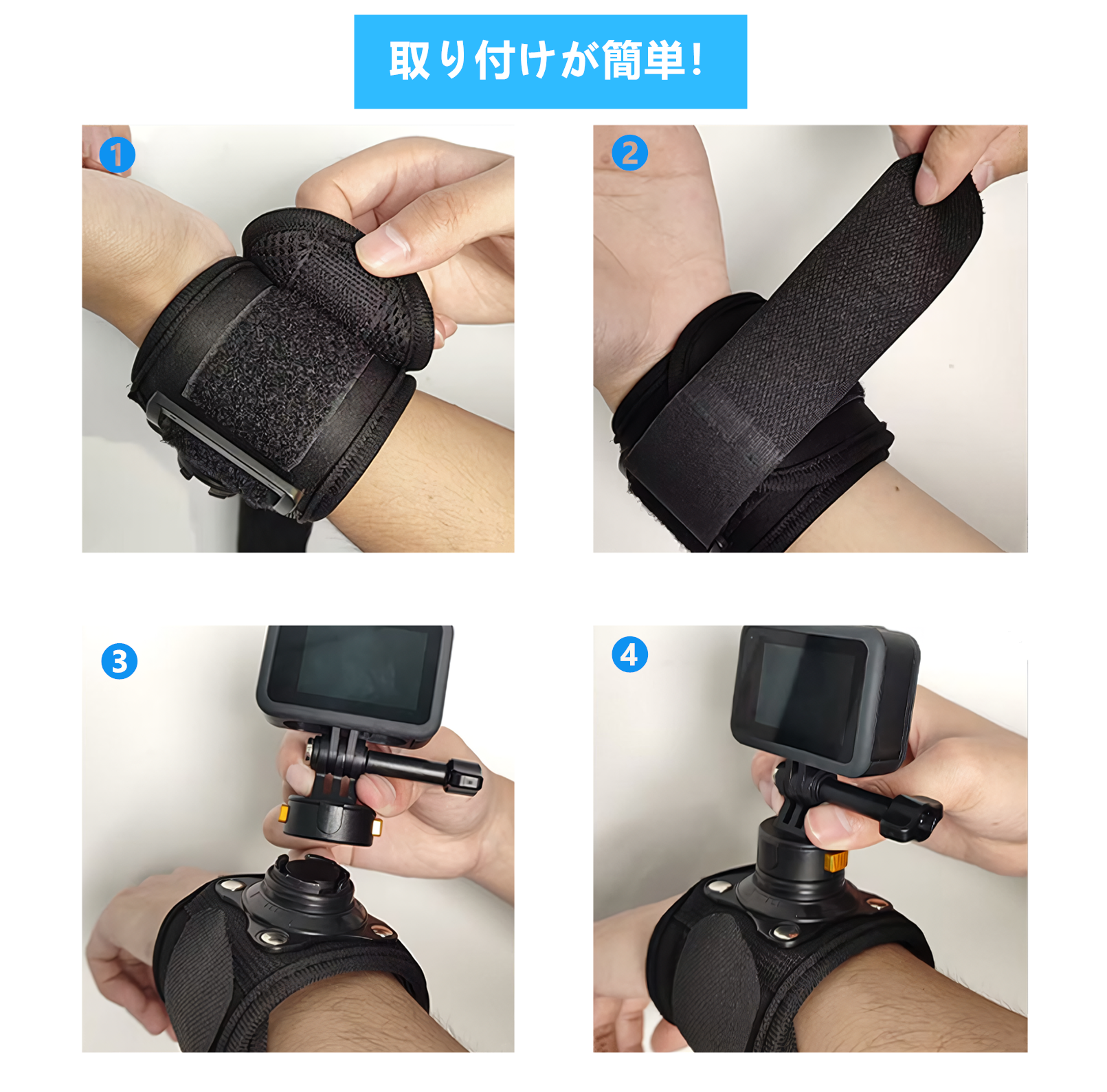 取り付けが簡単！

1

2

3

4