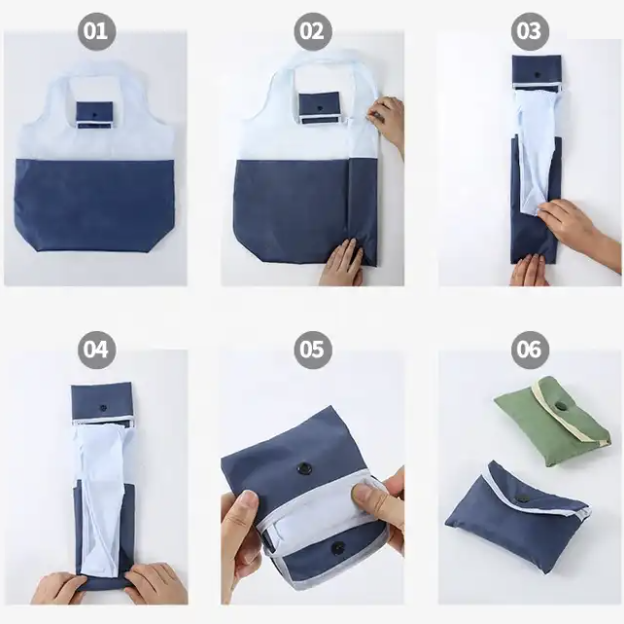 01

02

03

04

05

06