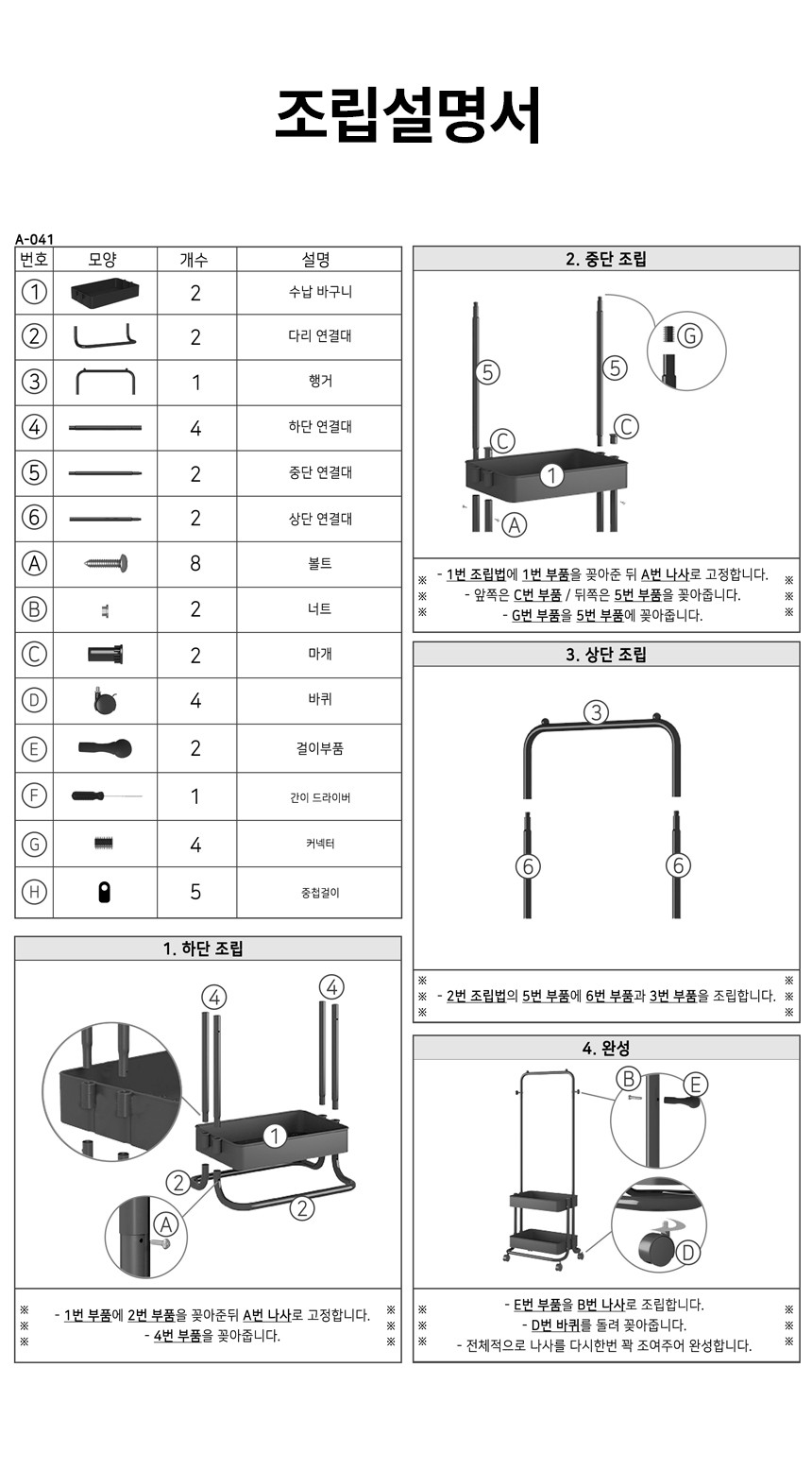 조립설명서

A-041

| 번호 | 모양 | 개수 | 설명 |
|---|---|---|---|
| ① | | 2 | 수납 바구니 |
| ② | | 2 | 다리 연결대 |
| ③ | | 1 | 행거 |
| ④ | | 4 | 하단 연결대 |
| ⑤ | | 2 | 중단 연결대 |
| ⑥ | | 2 | 상단 연결대 |
| Ⓐ | | 8 | 볼트 |
| Ⓑ | | 2 | 너트 |
| Ⓒ | | 2 | 마개 |
| Ⓓ | | 4 | 바퀴 |
| Ⓔ | | 2 | 걸이부품 |
| Ⓕ | | 1 | 간이 드라이버 |
| Ⓖ | | 4 | 커넥터 |
| Ⓗ | | 5 | 중첩걸이 |

1. 하단 조립

④ ④ ① ② ② Ⓐ

※ - 1번 부품에 2번 부품을 꽂아준뒤 A번 나사로 고정합니다. ※
※ - 4번 부품을 꽂아줍니다. ※
※ ※

2. 중단 조립

⑤ ⑤ Ⓖ Ⓒ Ⓒ ① Ⓐ

※ - 1번 조립법에 1번 부품을 꽂아준 뒤 A번 나사로 고정합니다. ※
※ - 앞쪽은 C번 부품 / 뒤쪽은 5번 부품을 꽂아줍니다. ※
※ - G번 부품을 5번 부품에 꽂아줍니다. ※

3. 상단 조립

③ ⑥ ⑥

※ ※
※ - 2번 조립법의 5번 부품에 6번 부품과 3번 부품을 조립합니다. ※
※ ※

4. 완성

Ⓑ Ⓔ Ⓓ

※ - E번 부품을 B번 나사로 조립합니다. ※
※ - D번 바퀴를 돌려 꽂아줍니다. ※
※ - 전체적으로 나사를 다시한번 꽉 조여주어 완성합니다. ※