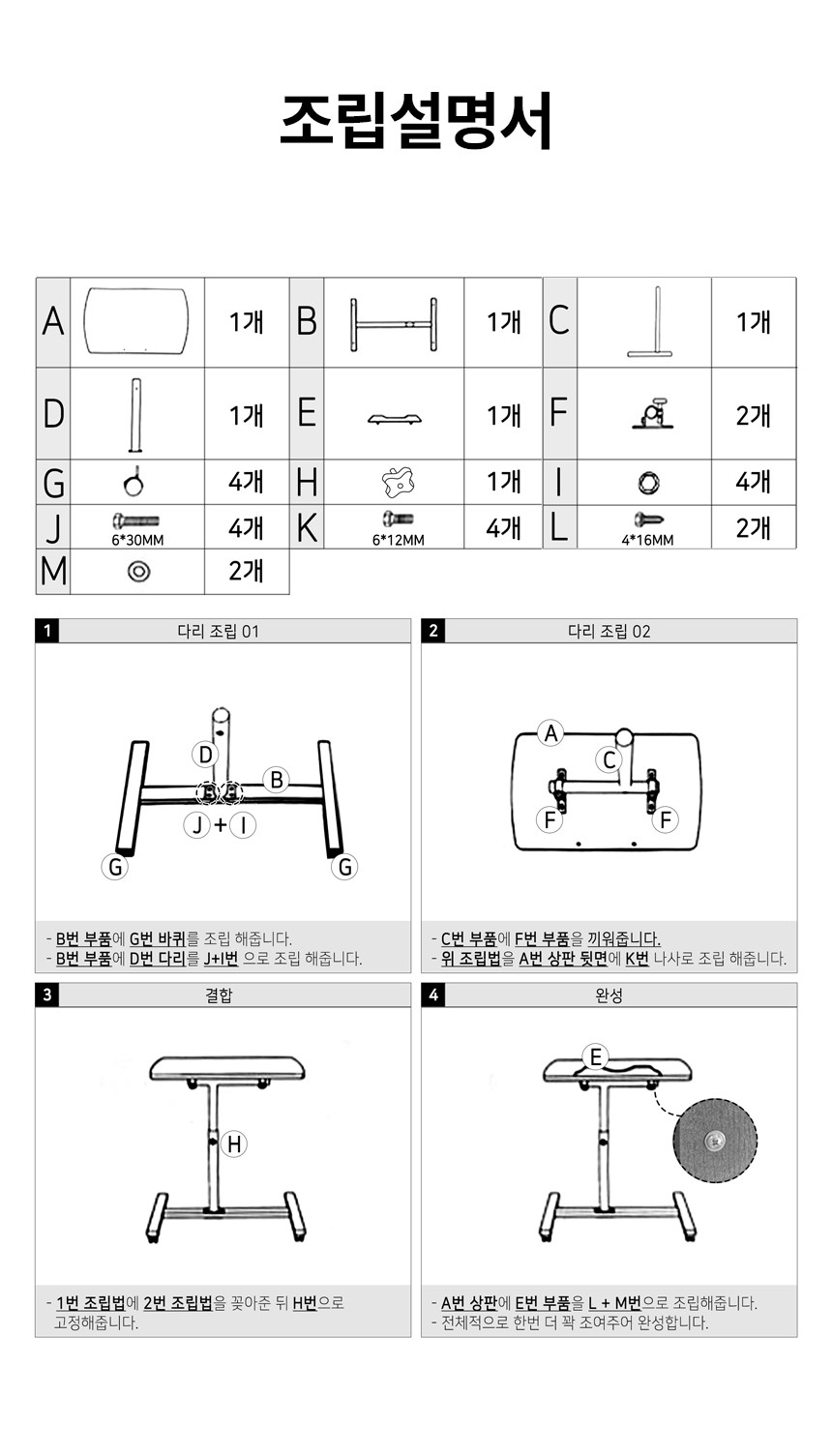 조립설명서

| A |  | 1개 | B |  | 1개 | C |  | 1개 |
|---|---|---|---|---|---|---|---|---|
| D |  | 1개 | E |  | 1개 | F |  | 2개 |
| G |  | 4개 | H |  | 1개 | I |  | 4개 |
| J | 6*30MM | 4개 | K | 6*12MM | 4개 | L | 4*16MM | 2개 |
| M |  | 2개 |  |  |  |  |  |  |

1 다리 조립 01

D B J + I G G

- B번 부품에 G번 바퀴를 조립 해줍니다.
- B번 부품에 D번 다리를 J+I번 으로 조립 해줍니다.

2 다리 조립 02

A C F F

- C번 부품에 F번 부품을 끼워줍니다.
- 위 조립법을 A번 상판 뒷면에 K번 나사로 조립 해줍니다.

3 결합

H

- 1번 조립법에 2번 조립법을 꽂아준 뒤 H번으로 고정해줍니다.

4 완성

E

- A번 상판에 E번 부품을 L + M번으로 조립해줍니다.
- 전체적으로 한번 더 꽉 조여주어 완성합니다.