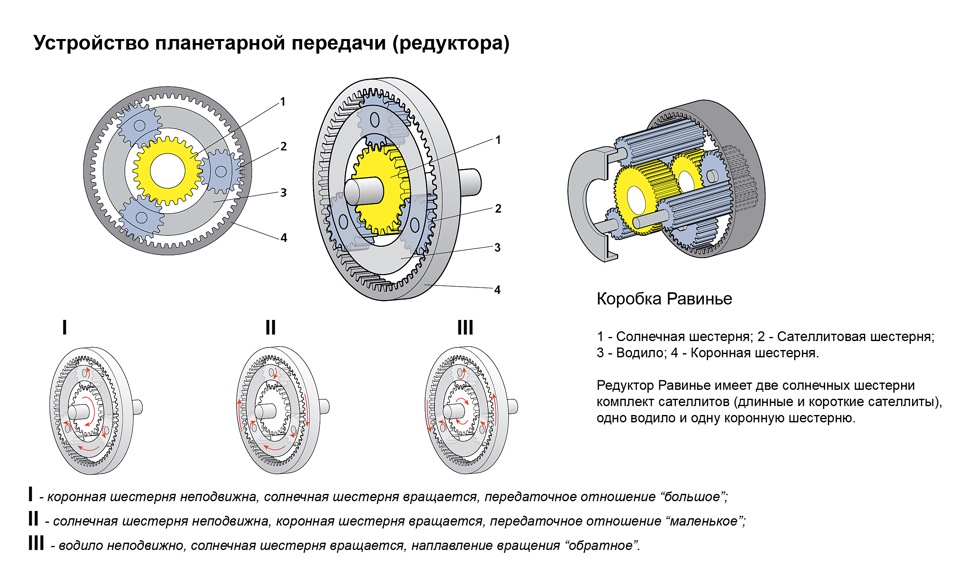 Устройство планетарной передачи (редуктора)

1
2
3
4

1
2
3
4

Коробка Равинье

1 - Солнечная шестерня; 2 - Сателлитовая шестерня; 3 - Водило; 4 - Коронная шестерня.

Редуктор Равинье имеет две солнечных шестерни комплект сателлитов (длинные и короткие сателлиты), одно водило и одну коронную шестерню.

I

II

III

I - коронная шестерня неподвижна, солнечная шестерня вращается, передаточное отношение “большое”;

II - солнечная шестерня неподвижна, коронная шестерня вращается, передаточное отношение “маленькое”;

III - водило неподвижно, солнечная шестерня вращается, наплавление вращения “обратное”.