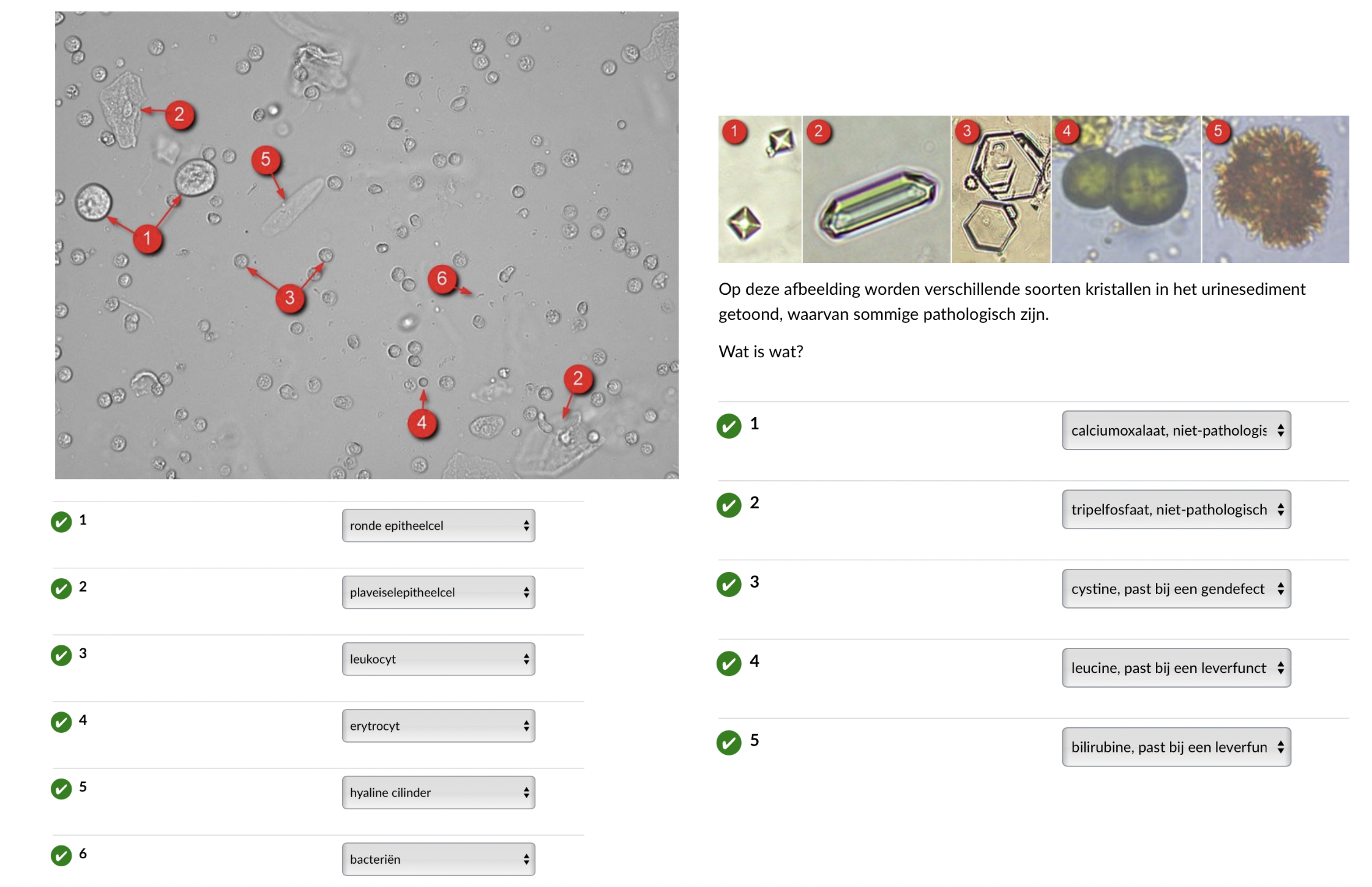 2

5

1

3

6

2

4

1 ronde epitheelcel

2 plaveiselepitheelcel

3 leukocyt

4 erytrocyt

5 hyaline cilinder

6 bacteriën

1 2 3 4 5

Op deze afbeelding worden verschillende soorten kristallen in het urinesediment getoond, waarvan sommige pathologisch zijn.

Wat is wat?

1 calciumoxalaat, niet-pathologis

2 tripelfosfaat, niet-pathologisch

3 cystine, past bij een gendefect

4 leucine, past bij een leverfunct

5 bilirubine, past bij een leverfun