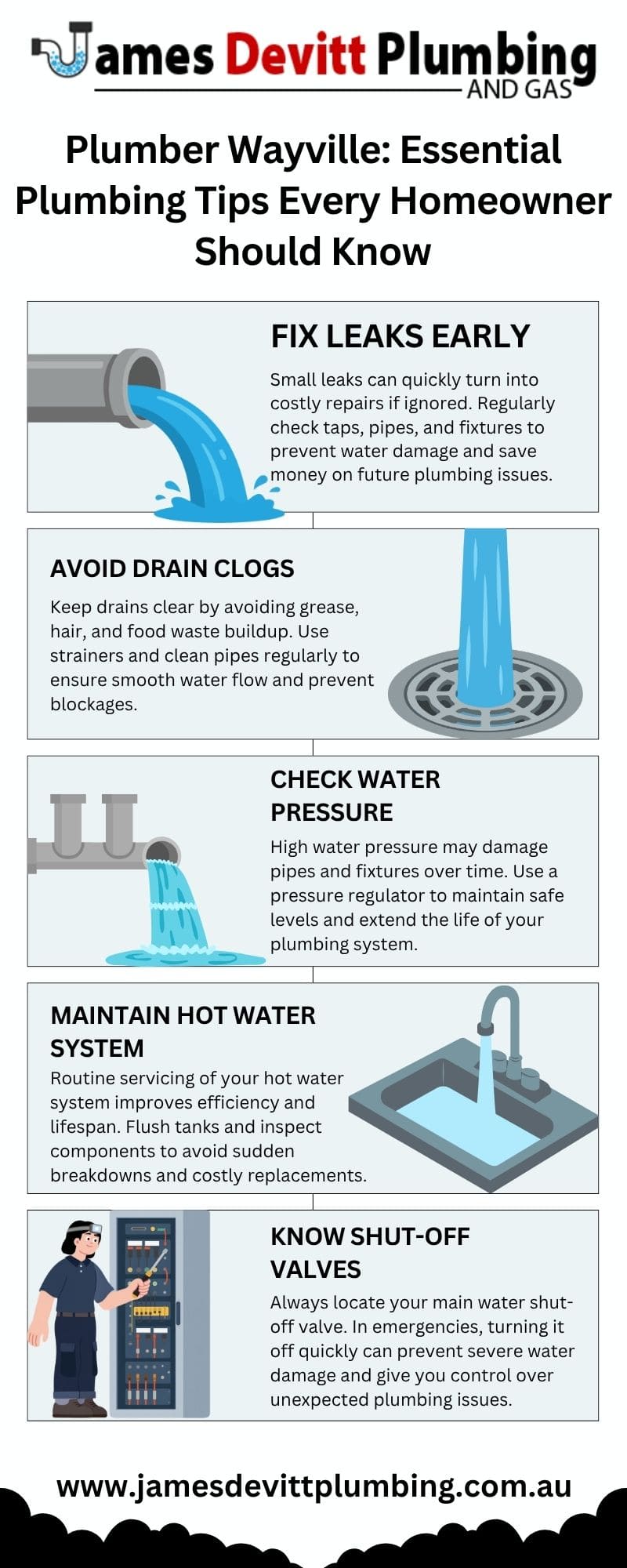 James Devitt Plumbing
AND GAS

Plumber Wayville: Essential Plumbing Tips Every Homeowner Should Know

FIX LEAKS EARLY

Small leaks can quickly turn into costly repairs if ignored. Regularly check taps, pipes, and fixtures to prevent water damage and save money on future plumbing issues.

AVOID DRAIN CLOGS

Keep drains clear by avoiding grease, hair, and food waste buildup. Use strainers and clean pipes regularly to ensure smooth water flow and prevent blockages.

CHECK WATER PRESSURE

High water pressure may damage pipes and fixtures over time. Use a pressure regulator to maintain safe levels and extend the life of your plumbing system.

MAINTAIN HOT WATER SYSTEM

Routine servicing of your hot water system improves efficiency and lifespan. Flush tanks and inspect components to avoid sudden breakdowns and costly replacements.

KNOW SHUT-OFF VALVES

Always locate your main water shut-off valve. In emergencies, turning it off quickly can prevent severe water damage and give you control over unexpected plumbing issues.

www.jamesdevittplumbing.com.au