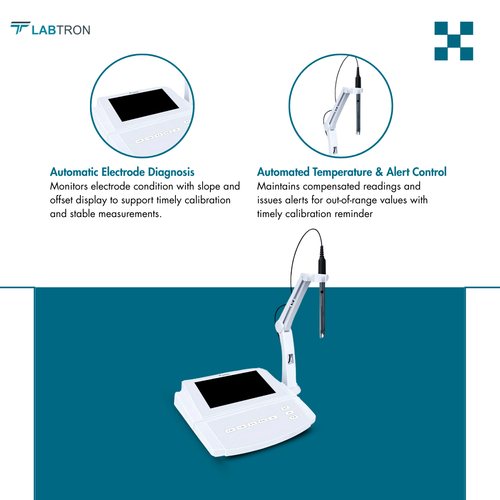 LABTRON

Automatic Electrode Diagnosis
Monitors electrode condition with slope and offset display to support timely calibration and stable measurements.

Automated Temperature & Alert Control
Maintains compensated readings and issues alerts for out-of-range values with timely calibration reminder