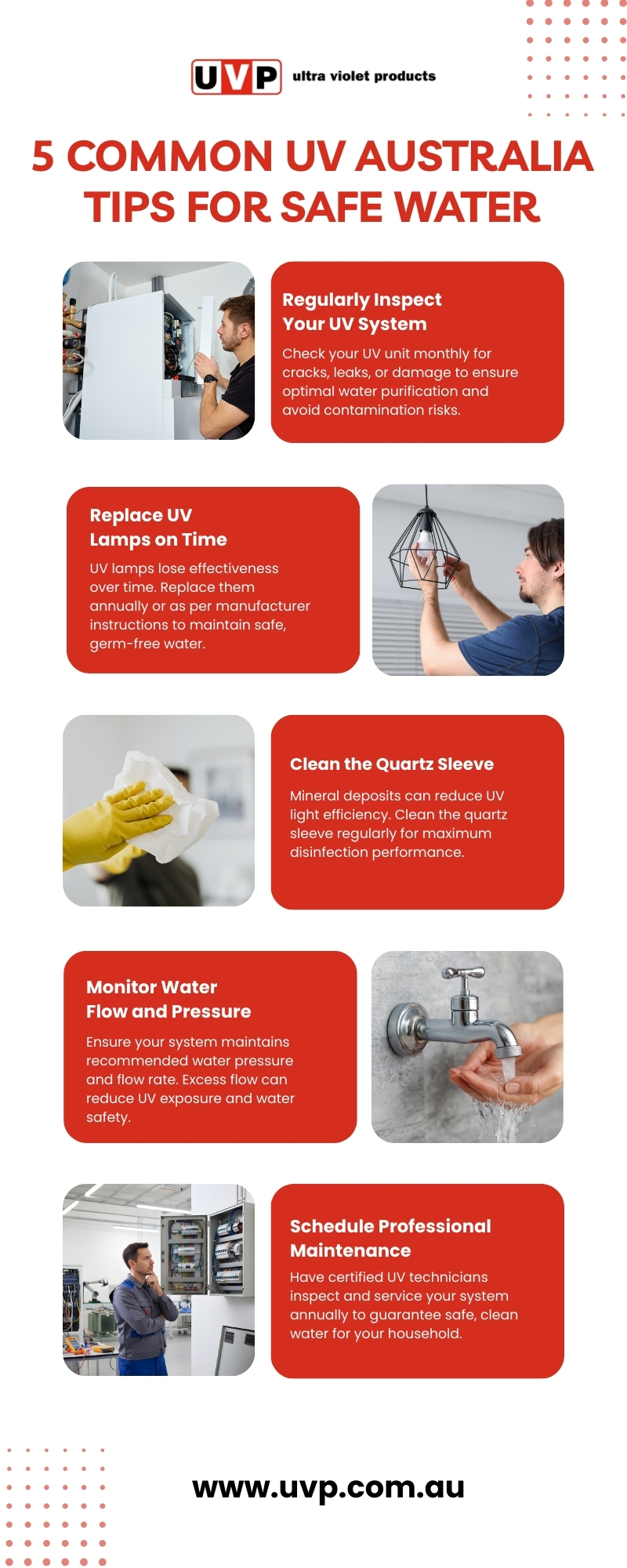 UVP ultra violet products

5 COMMON UV AUSTRALIA TIPS FOR SAFE WATER

Regularly Inspect Your UV System

Check your UV unit monthly for cracks, leaks, or damage to ensure optimal water purification and avoid contamination risks.

Replace UV Lamps on Time

UV lamps lose effectiveness over time. Replace them annually or as per manufacturer instructions to maintain safe, germ-free water.

Clean the Quartz Sleeve

Mineral deposits can reduce UV light efficiency. Clean the quartz sleeve regularly for maximum disinfection performance.

Monitor Water Flow and Pressure

Ensure your system maintains recommended water pressure and flow rate. Excess flow can reduce UV exposure and water safety.

Schedule Professional Maintenance

Have certified UV technicians inspect and service your system annually to guarantee safe, clean water for your household.

www.uvp.com.au