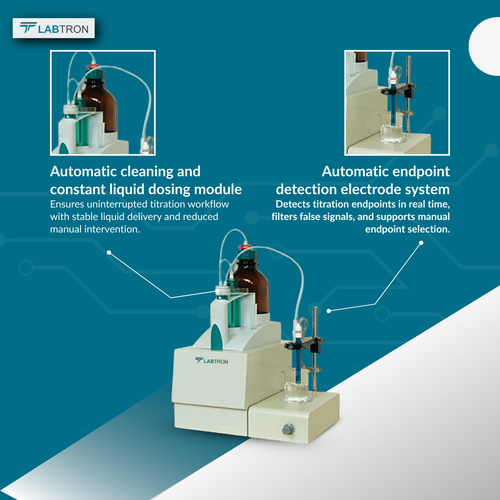 LABTRON

Automatic cleaning and constant liquid dosing module

Ensures uninterrupted titration workflow with stable liquid delivery and reduced manual intervention.

Automatic endpoint detection electrode system

Detects titration endpoints in real time, filters false signals, and supports manual endpoint selection.

LABTRON