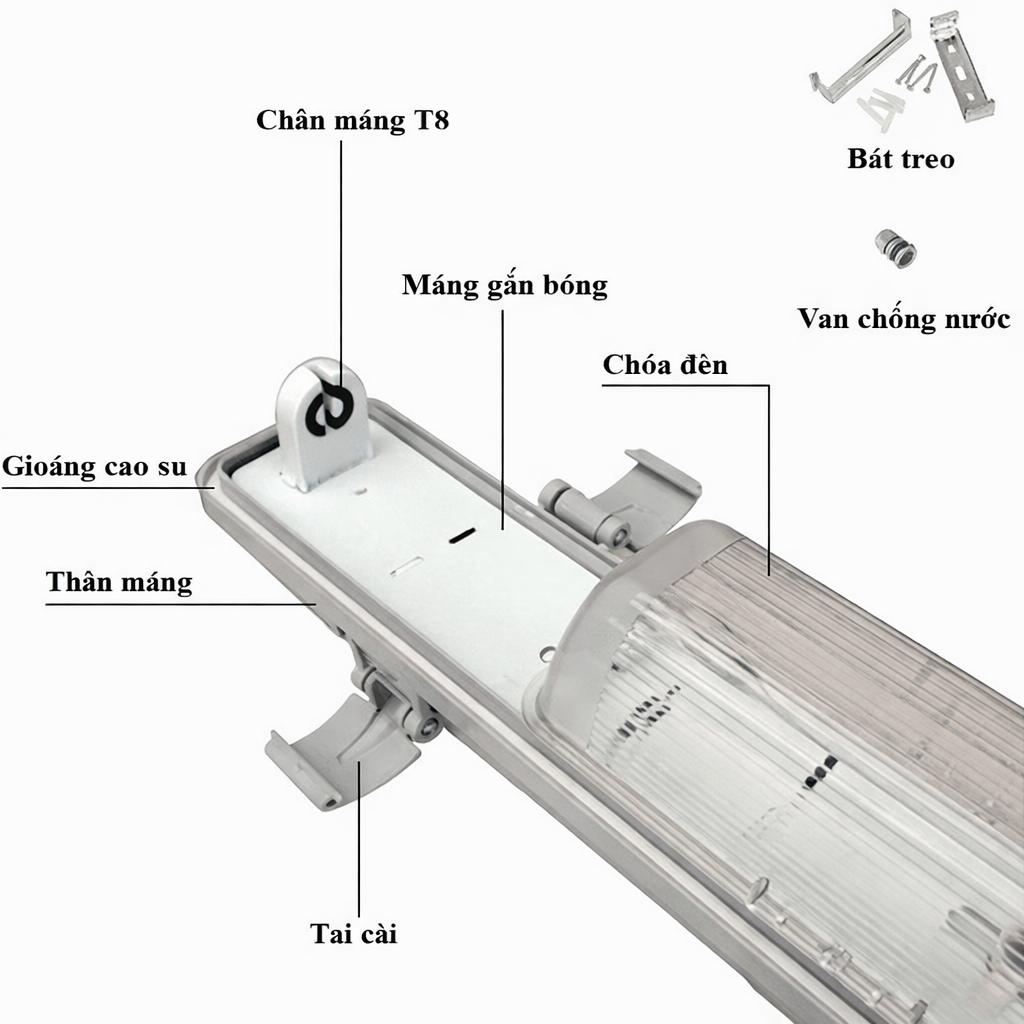 Chân máng T8

Bát treo

Máng gắn bóng

Van chống nước

Chóa đèn

Gioáng cao su

Thân máng

Tai cài