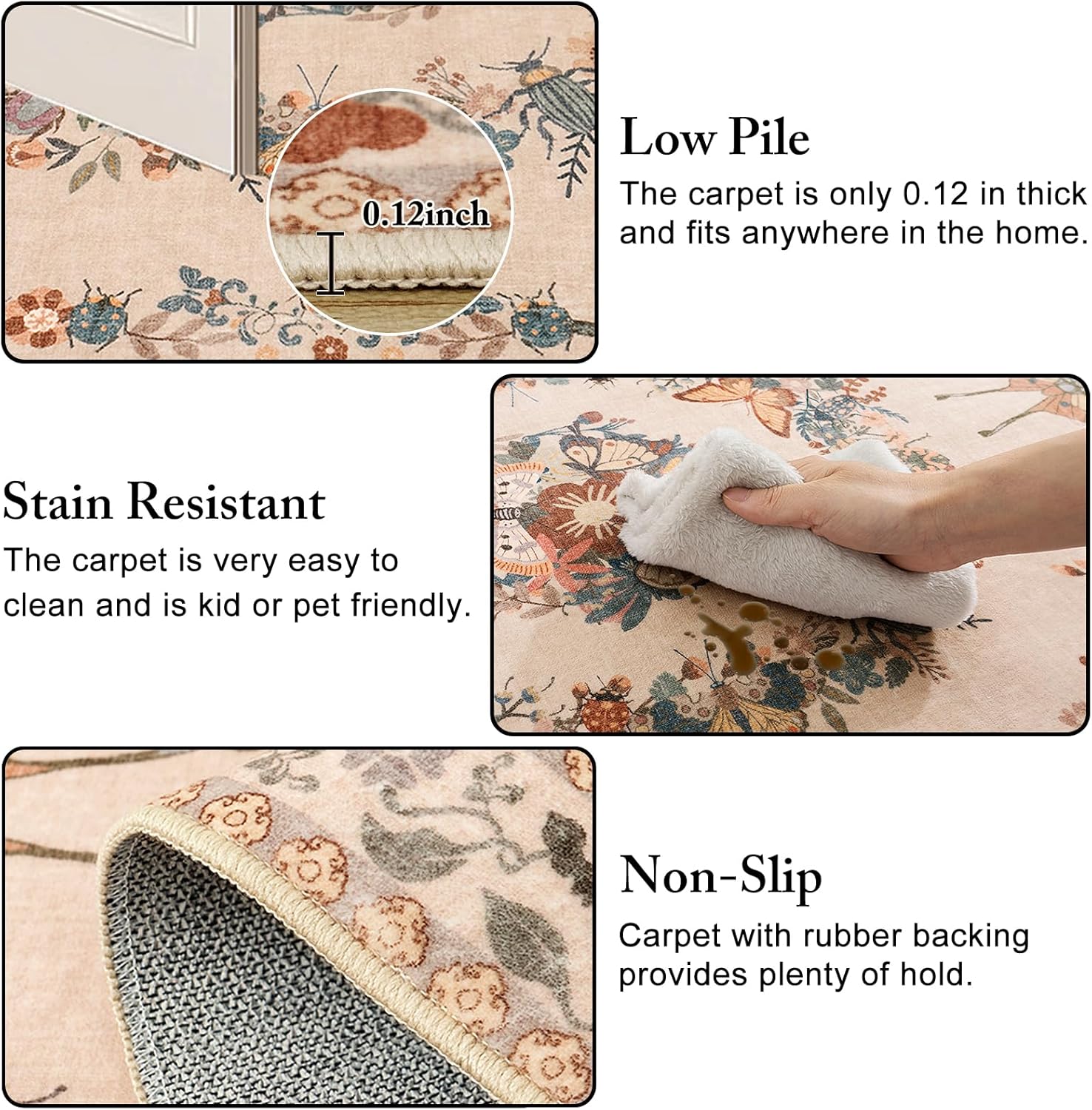 0.12inch

Low Pile

The carpet is only 0.12 in thick and fits anywhere in the home.

Stain Resistant

The carpet is very easy to clean and is kid or pet friendly.

Non-Slip

Carpet with rubber backing provides plenty of hold.