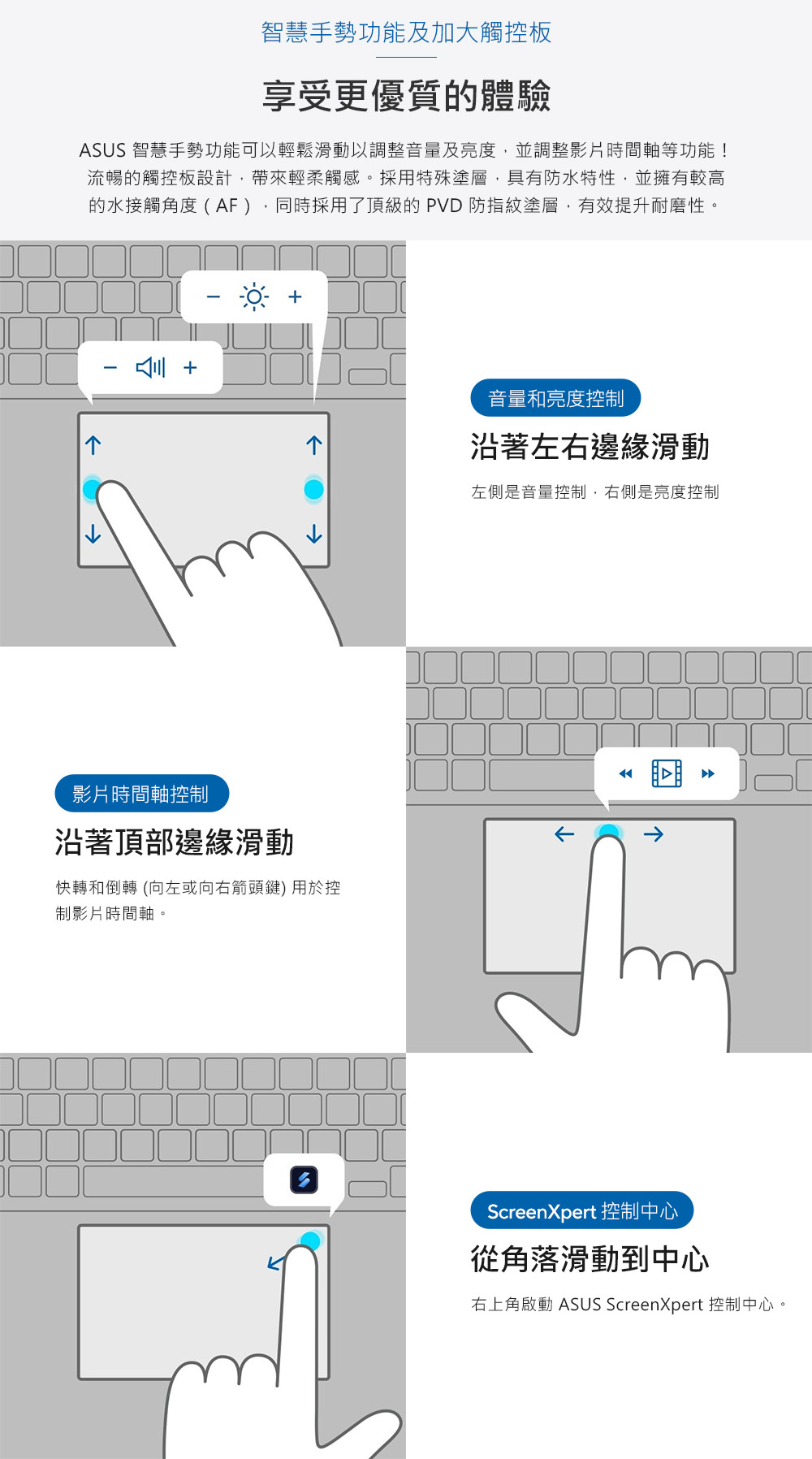 智慧手勢功能及加大觸控板

享受更優質的體驗

ASUS 智慧手勢功能可以輕鬆滑動以調整音量及亮度，並調整影片時間軸等功能！流暢的觸控板設計，帶來輕柔觸感。採用特殊塗層，具有防水特性，並擁有較高的水接觸角度（AF），同時採用了頂級的 PVD 防指紋塗層，有效提升耐磨性。

− +

− +

音量和亮度控制

沿著左右邊緣滑動

左側是音量控制，右側是亮度控制

影片時間軸控制

沿著頂部邊緣滑動

快轉和倒轉 (向左或向右箭頭鍵) 用於控制影片時間軸。

ScreenXpert 控制中心

從角落滑動到中心

右上角啟動 ASUS ScreenXpert 控制中心。