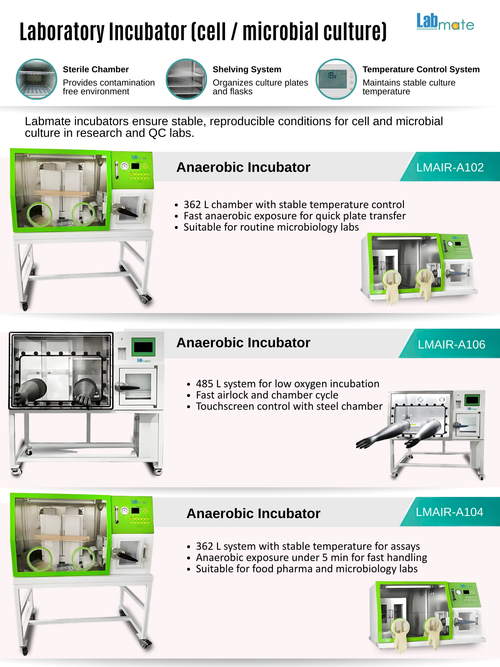 Laboratory Incubator (cell / microbial culture)

Labmate

Sterile Chamber
Provides contamination free environment

Shelving System
Organizes culture plates and flasks

Temperature Control System
Maintains stable culture temperature

Labmate incubators ensure stable, reproducible conditions for cell and microbial culture in research and QC labs.

Anaerobic Incubator

LMAIR-A102

• 362 L chamber with stable temperature control
• Fast anaerobic exposure for quick plate transfer
• Suitable for routine microbiology labs

Anaerobic Incubator

LMAIR-A106

• 485 L system for low oxygen incubation
• Fast airlock and chamber cycle
• Touchscreen control with steel chamber

Anaerobic Incubator

LMAIR-A104

• 362 L system with stable temperature for assays
• Anaerobic exposure under 5 min for fast handling
• Suitable for food pharma and microbiology labs