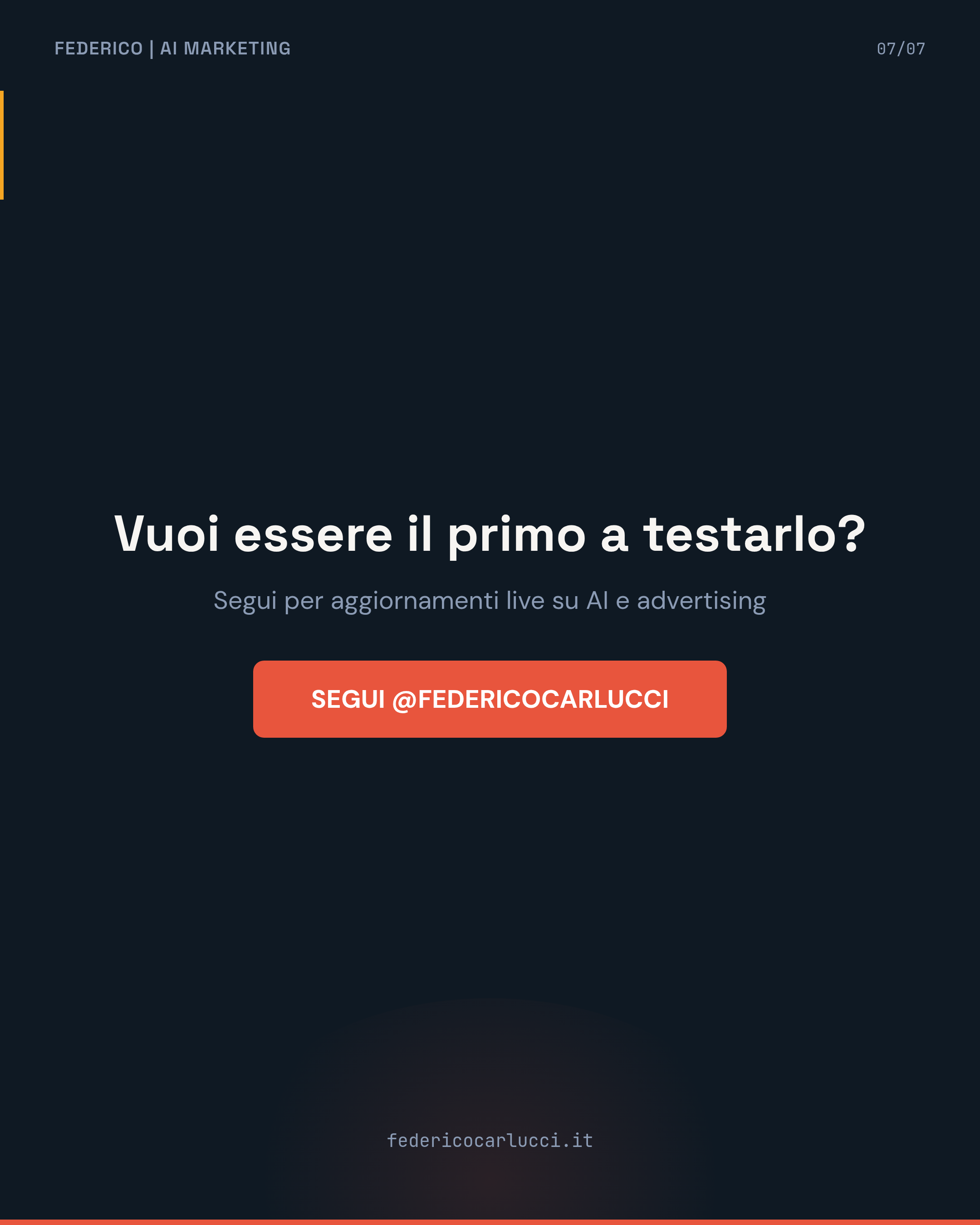 FEDERICO | AI MARKETING

07/07

Vuoi essere il primo a testarlo?

Segui per aggiornamenti live su AI e advertising

SEGUI @FEDERICOCARLUCCI

federicocarlucci.it