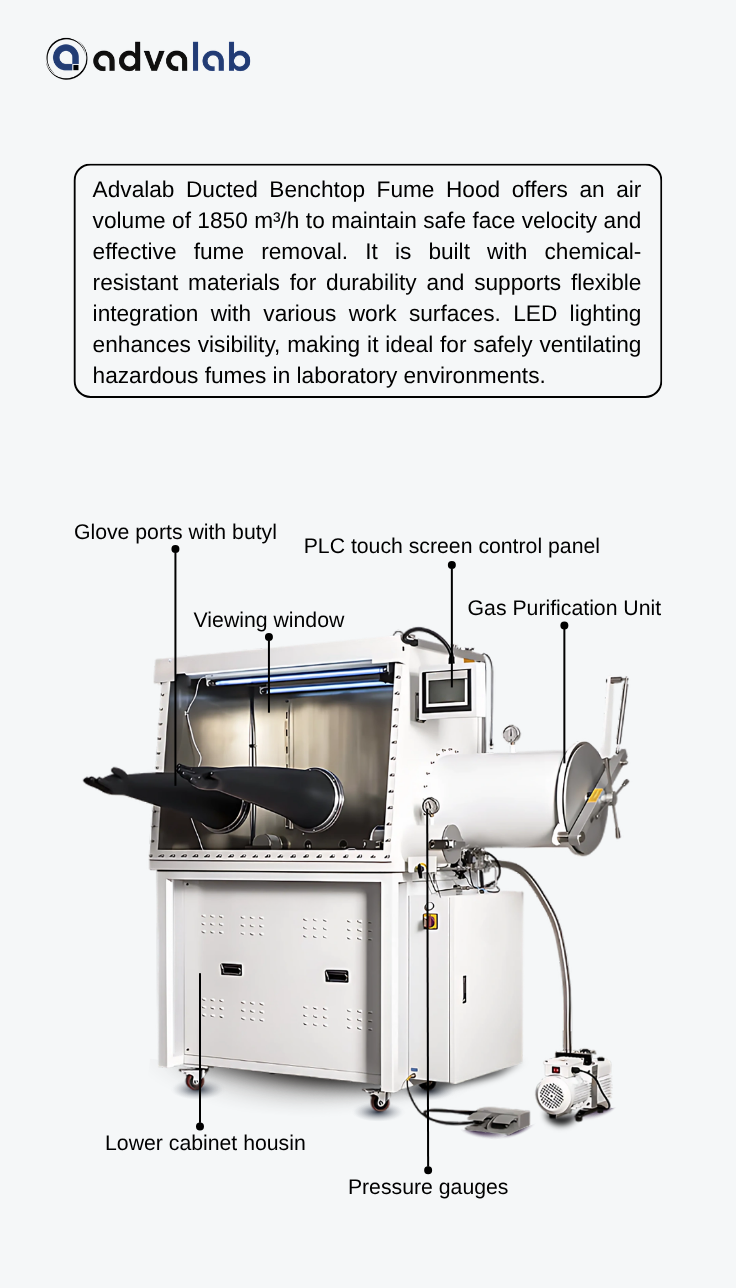 advalab

Advalab Ducted Benchtop Fume Hood offers an air volume of 1850 m³/h to maintain safe face velocity and effective fume removal. It is built with chemical-resistant materials for durability and supports flexible integration with various work surfaces. LED lighting enhances visibility, making it ideal for safely ventilating hazardous fumes in laboratory environments.

Glove ports with butyl

PLC touch screen control panel

Viewing window

Gas Purification Unit

Lower cabinet housin

Pressure gauges