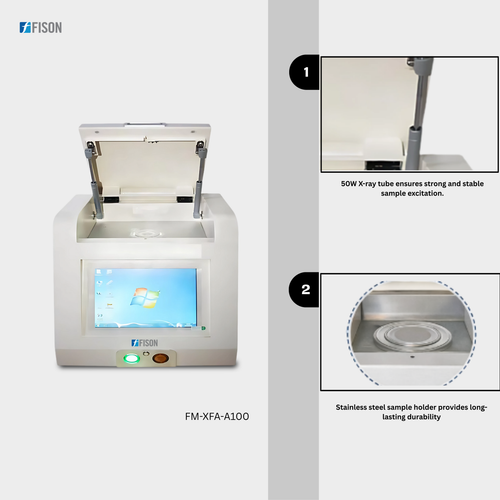 FISON

FISON

FM-XFA-A100

1

50W X-ray tube ensures strong and stable sample excitation.

2

Stainless steel sample holder provides long-lasting durability