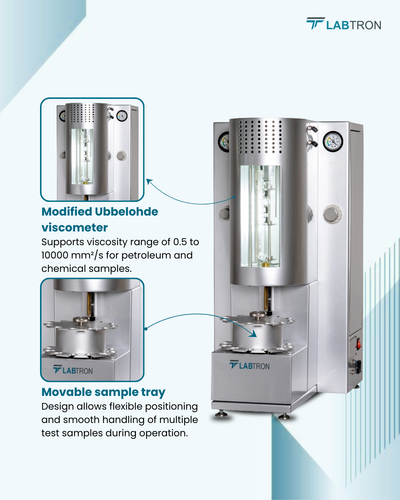 LABTRON

Modified Ubbelohde viscometer
Supports viscosity range of 0.5 to 10000 mm²/s for petroleum and chemical samples.

LABTRON

LABTRON

Movable sample tray
Design allows flexible positioning and smooth handling of multiple test samples during operation.