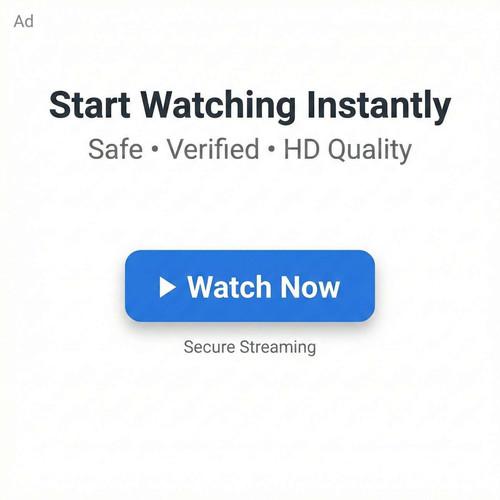 Ad

Start Watching Instantly

Safe • Verified • HD Quality

▶ Watch Now

Secure Streaming