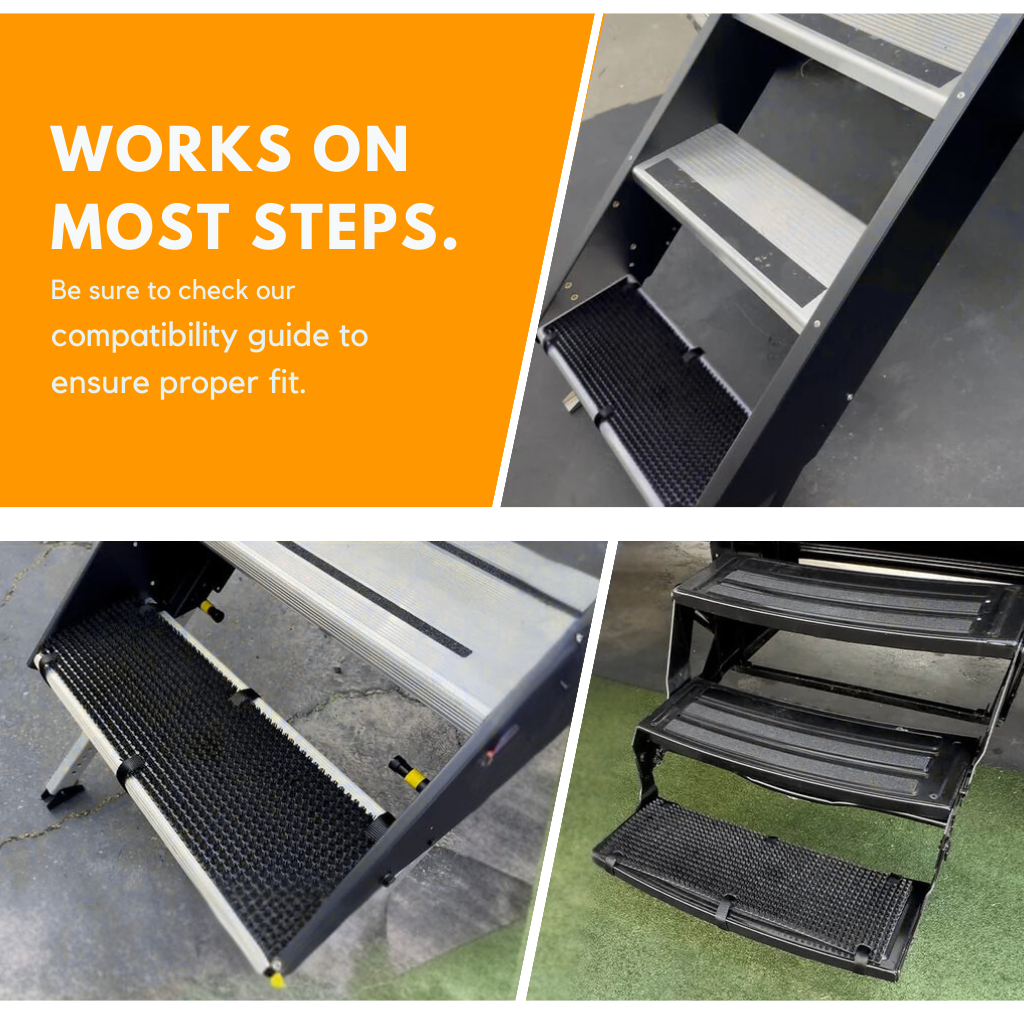 WORKS ON MOST STEPS.

Be sure to check our compatibility guide to ensure proper fit.