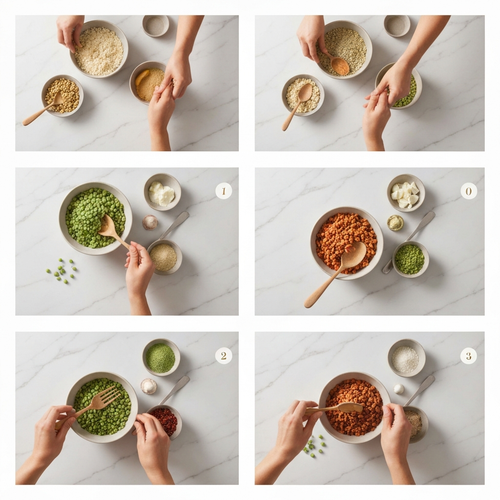 1

0

2

3