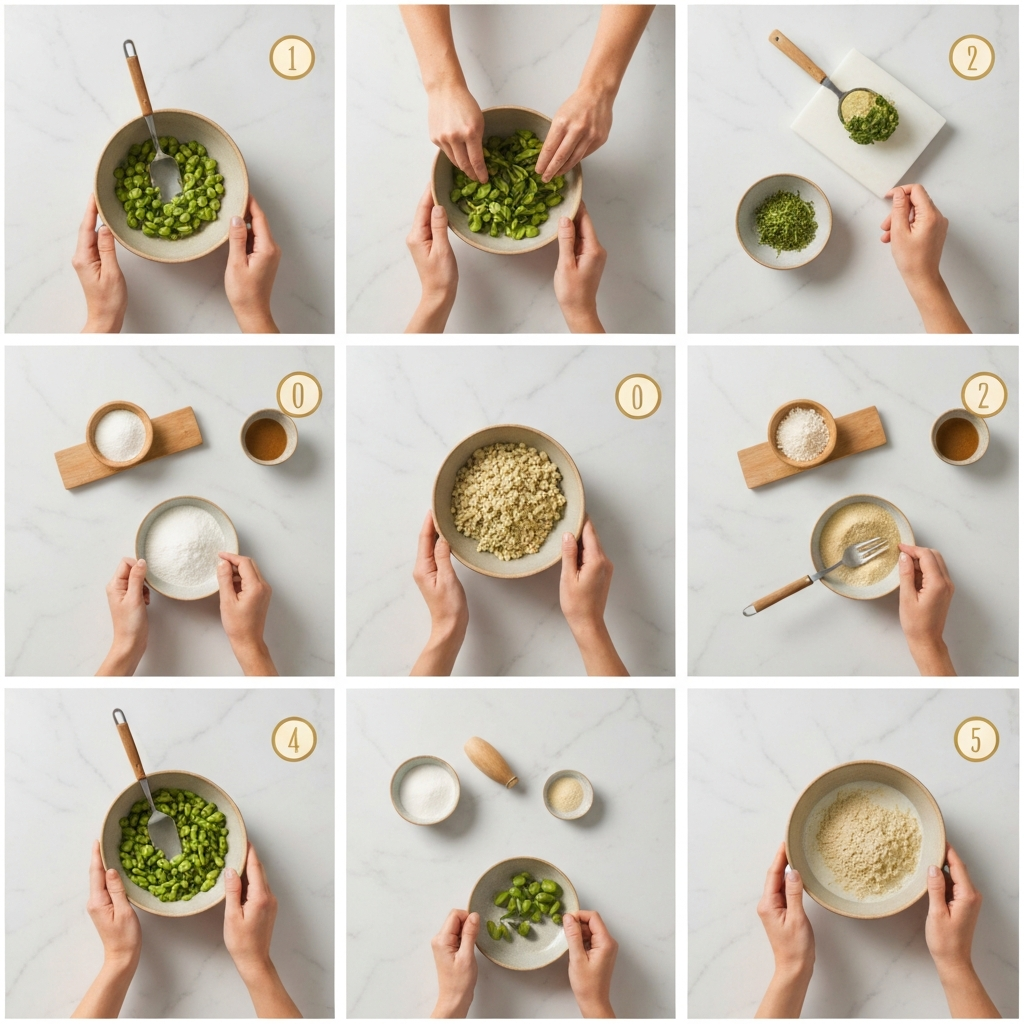 1

2

0

0

2

4

5