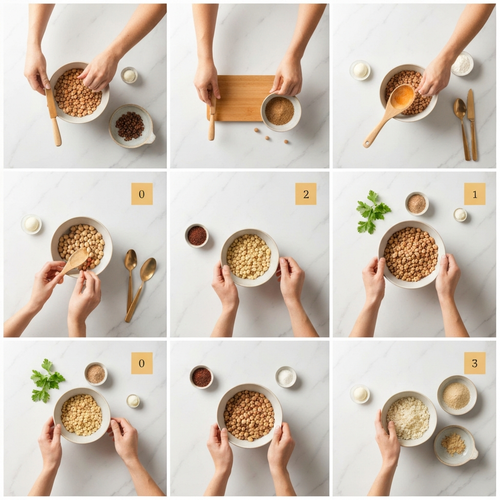 0

2

1

0

3