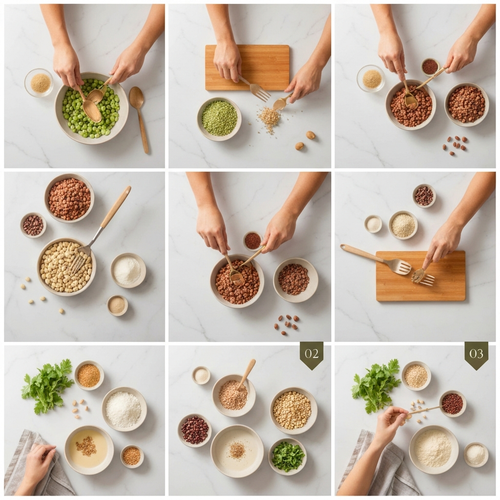 02

03