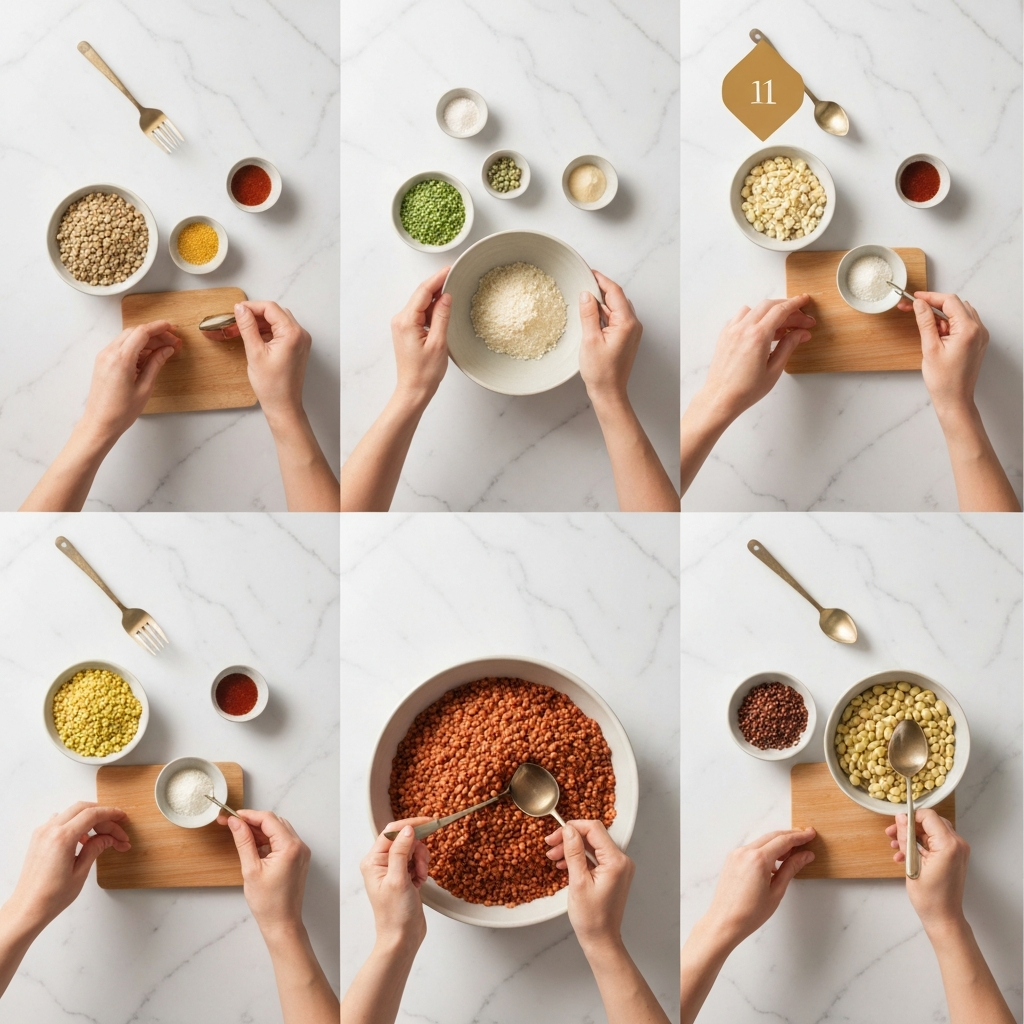 11