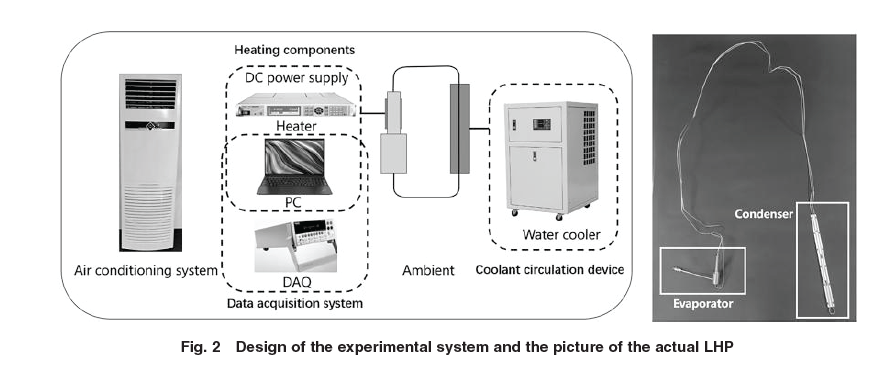 Heating components

DC power supply

Heater

PC

DAQ

Data acquisition system

Air conditioning system

Ambient

Water cooler

Coolant circulation device

Condenser

Evaporator

Fig. 2 Design of the experimental system and the picture of the actual LHP