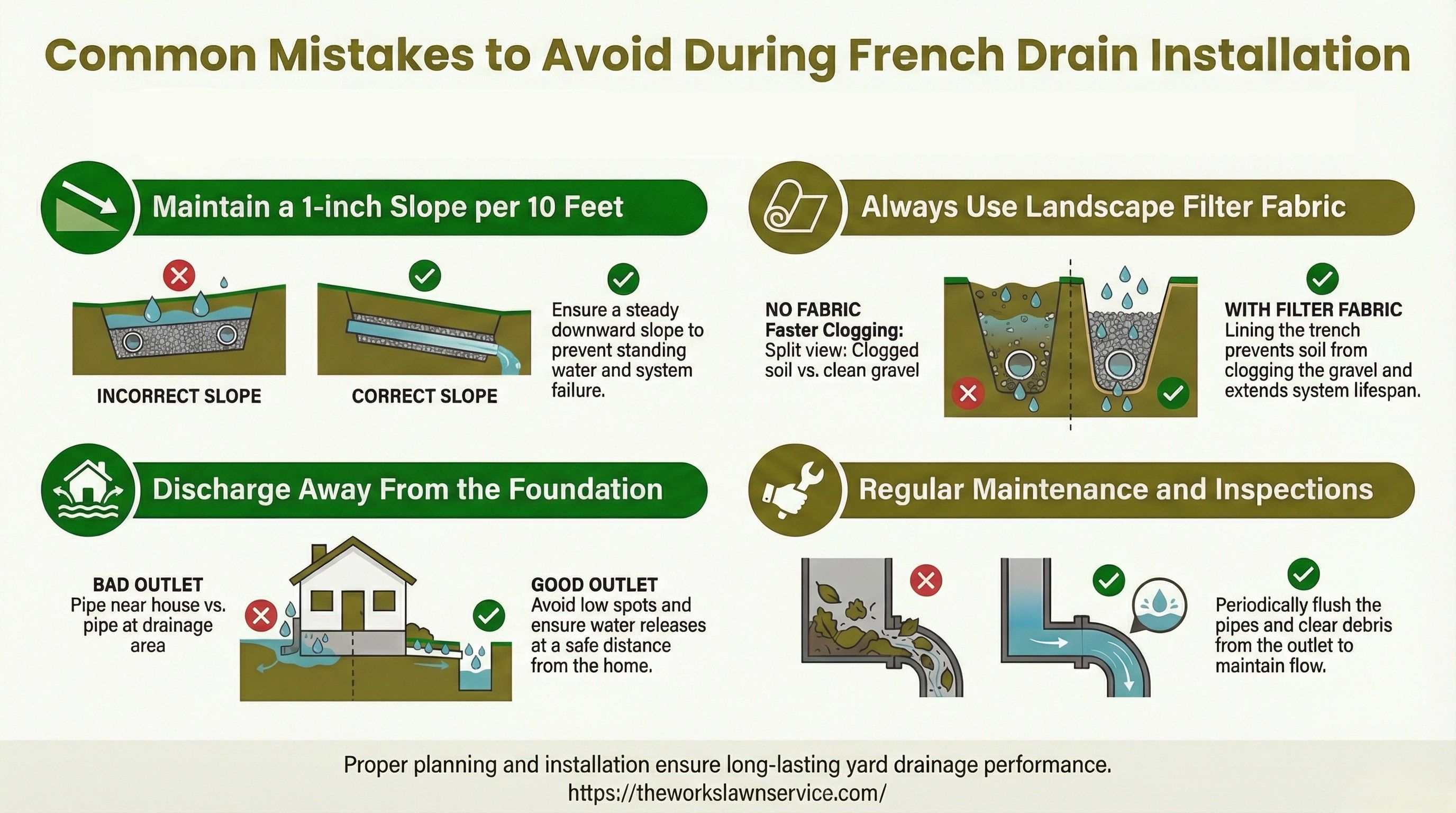 Common Mistakes to Avoid During French Drain Installation

Maintain a 1-inch Slope per 10 Feet

INCORRECT SLOPE

CORRECT SLOPE

Ensure a steady downward slope to prevent standing water and system failure.

Always Use Landscape Filter Fabric

NO FABRIC
Faster Clogging: Split view: Clogged soil vs. clean gravel

WITH FILTER FABRIC
Lining the trench prevents soil from clogging the gravel and extends system lifespan.

Discharge Away From the Foundation

BAD OUTLET
Pipe near house vs. pipe at drainage area

GOOD OUTLET
Avoid low spots and ensure water releases at a safe distance from the home.

Regular Maintenance and Inspections

Periodically flush the pipes and clear debris from the outlet to maintain flow.

Proper planning and installation ensure long-lasting yard drainage performance.
https://theworkslawnservice.com/