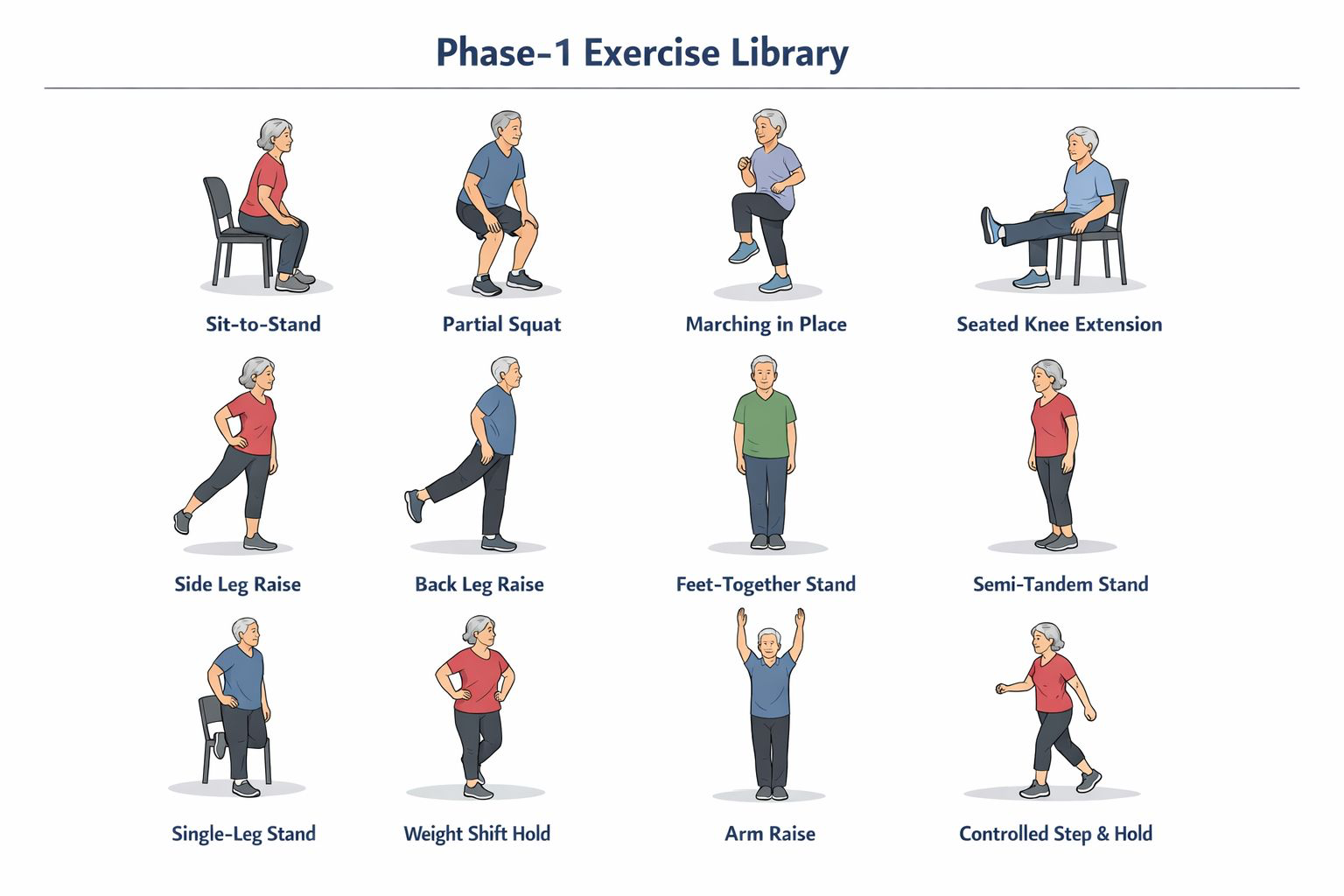 Phase-1 Exercise Library

Sit-to-Stand

Partial Squat

Marching in Place

Seated Knee Extension

Side Leg Raise

Back Leg Raise

Feet-Together Stand

Semi-Tandem Stand

Single-Leg Stand

Weight Shift Hold

Arm Raise

Controlled Step & Hold