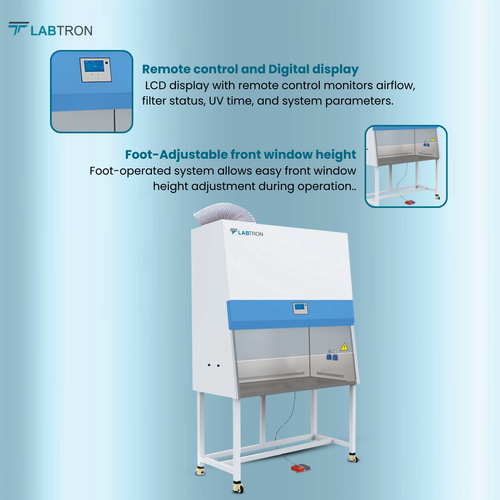 LABTRON

Remote control and Digital display
LCD display with remote control monitors airflow, filter status, UV time, and system parameters.

Foot-Adjustable front window height
Foot-operated system allows easy front window height adjustment during operation..

LABTRON