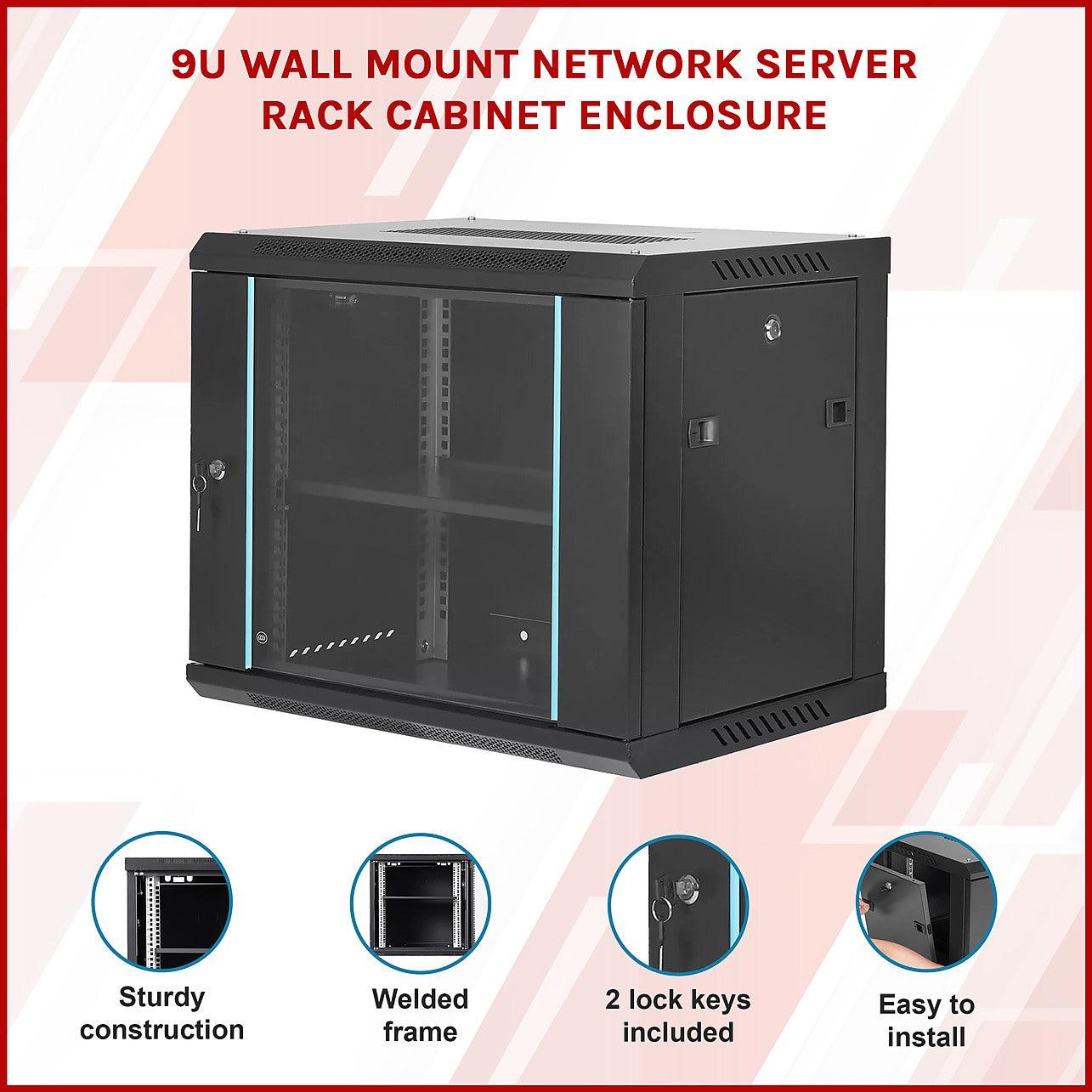 9U WALL MOUNT NETWORK SERVER RACK CABINET ENCLOSURE

Sturdy construction

Welded frame

2 lock keys included

Easy to install