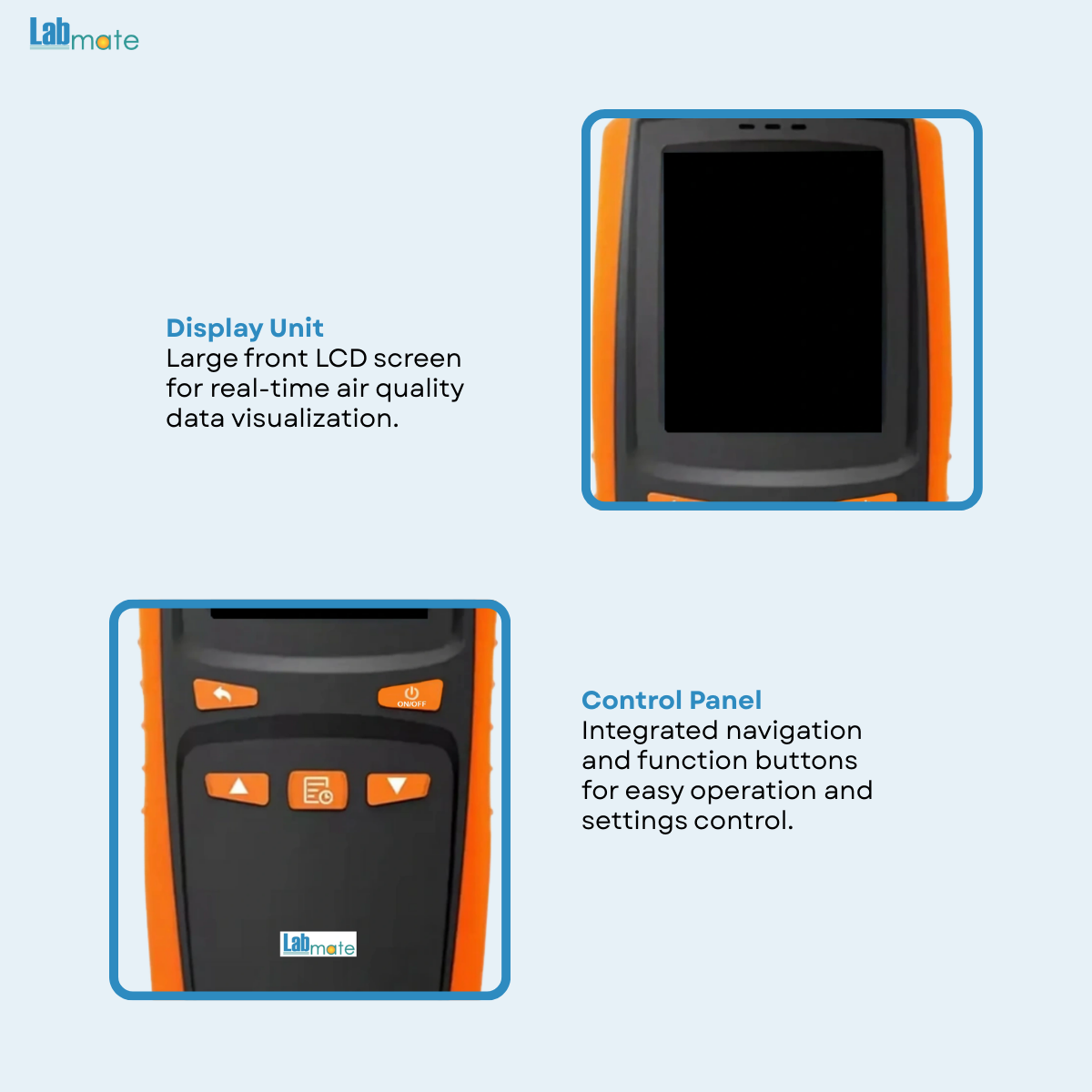 Labmate

Display Unit
Large front LCD screen for real-time air quality data visualization.

ON/OFF

Labmate

Control Panel
Integrated navigation and function buttons for easy operation and settings control.