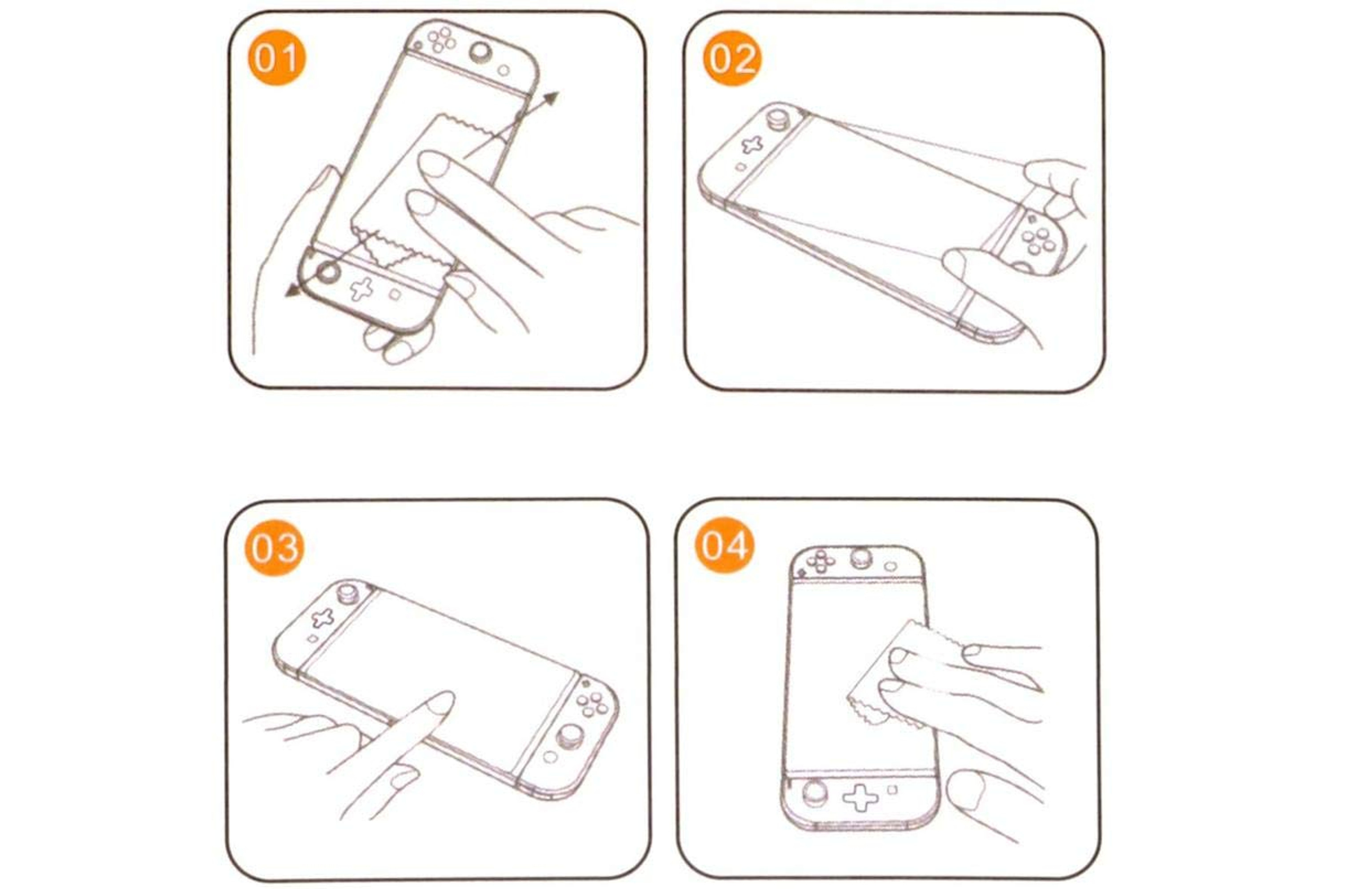 01

02

03

04