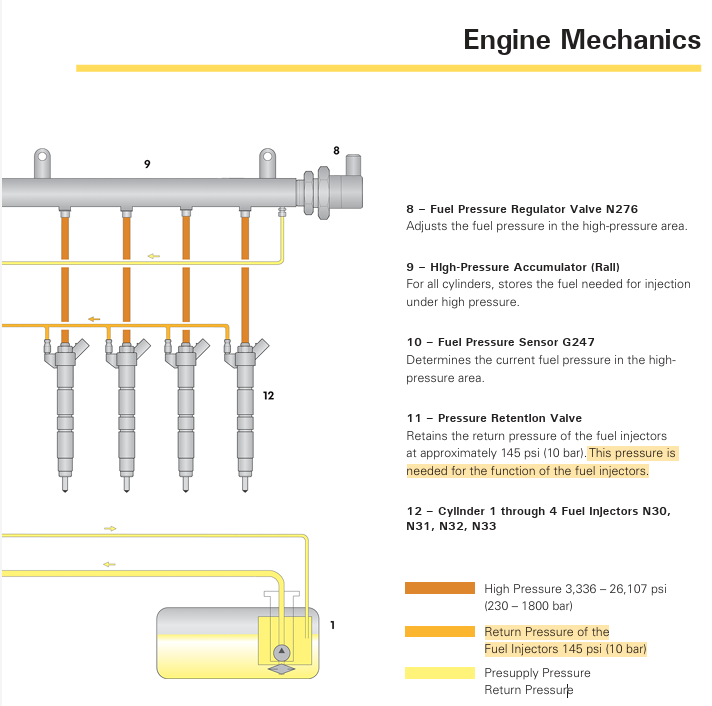 Engine Mechanics

9

8

12

1

8 – Fuel Pressure Regulator Valve N276
Adjusts the fuel pressure in the high-pressure area.

9 – High-Pressure Accumulator (Rail)
For all cylinders, stores the fuel needed for injection under high pressure.

10 – Fuel Pressure Sensor G247
Determines the current fuel pressure in the high-pressure area.

11 – Pressure Retention Valve
Retains the return pressure of the fuel injectors at approximately 145 psi (10 bar). This pressure is needed for the function of the fuel injectors.

12 – Cylinder 1 through 4 Fuel Injectors N30, N31, N32, N33

High Pressure 3,336 – 26,107 psi (230 – 1800 bar)

Return Pressure of the Fuel Injectors 145 psi (10 bar)

Presupply Pressure
Return Pressure