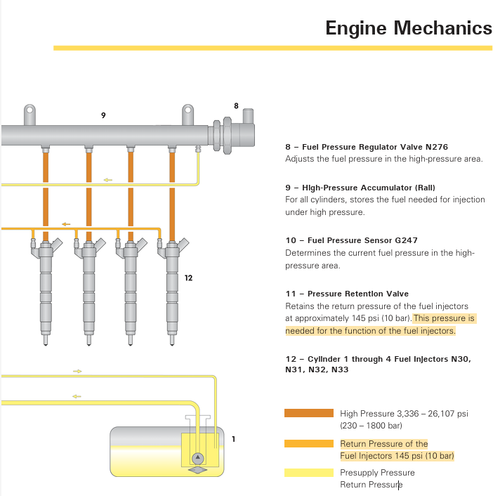 Engine Mechanics

9

8

12

1

8 – Fuel Pressure Regulator Valve N276
Adjusts the fuel pressure in the high-pressure area.

9 – High-Pressure Accumulator (Rail)
For all cylinders, stores the fuel needed for injection under high pressure.

10 – Fuel Pressure Sensor G247
Determines the current fuel pressure in the high-pressure area.

11 – Pressure Retention Valve
Retains the return pressure of the fuel injectors at approximately 145 psi (10 bar). This pressure is needed for the function of the fuel injectors.

12 – Cylinder 1 through 4 Fuel Injectors N30, N31, N32, N33

High Pressure 3,336 – 26,107 psi (230 – 1800 bar)

Return Pressure of the Fuel Injectors 145 psi (10 bar)

Presupply Pressure
Return Pressure