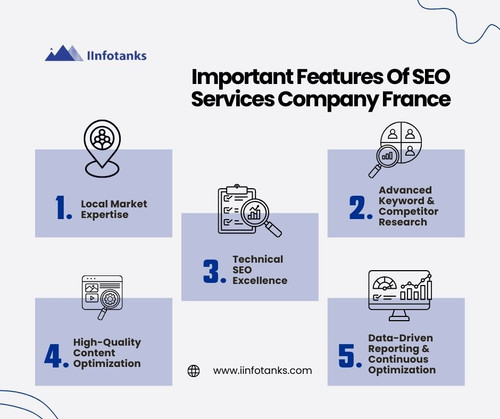 IInfotanks

Important Features Of SEO Services Company France

1. Local Market Expertise

2. Advanced Keyword & Competitor Research

3. Technical SEO Excellence

4. High-Quality Content Optimization

5. Data-Driven Reporting & Continuous Optimization

www.iinfotanks.com