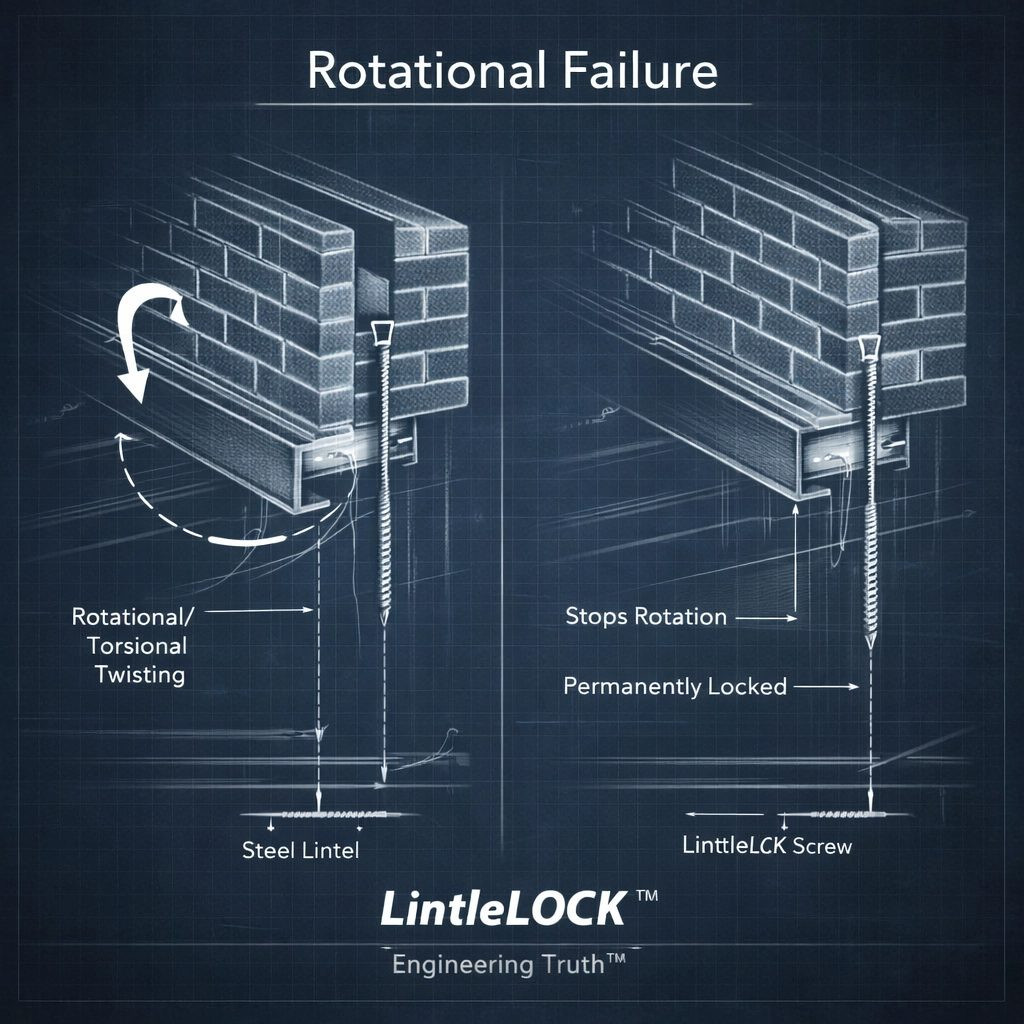 Rotational Failure

Rotational/
Torsional
Twisting

Steel Lintel

Stops Rotation

Permanently Locked

LinttleLCK Screw

LintleLOCK™

Engineering Truth™