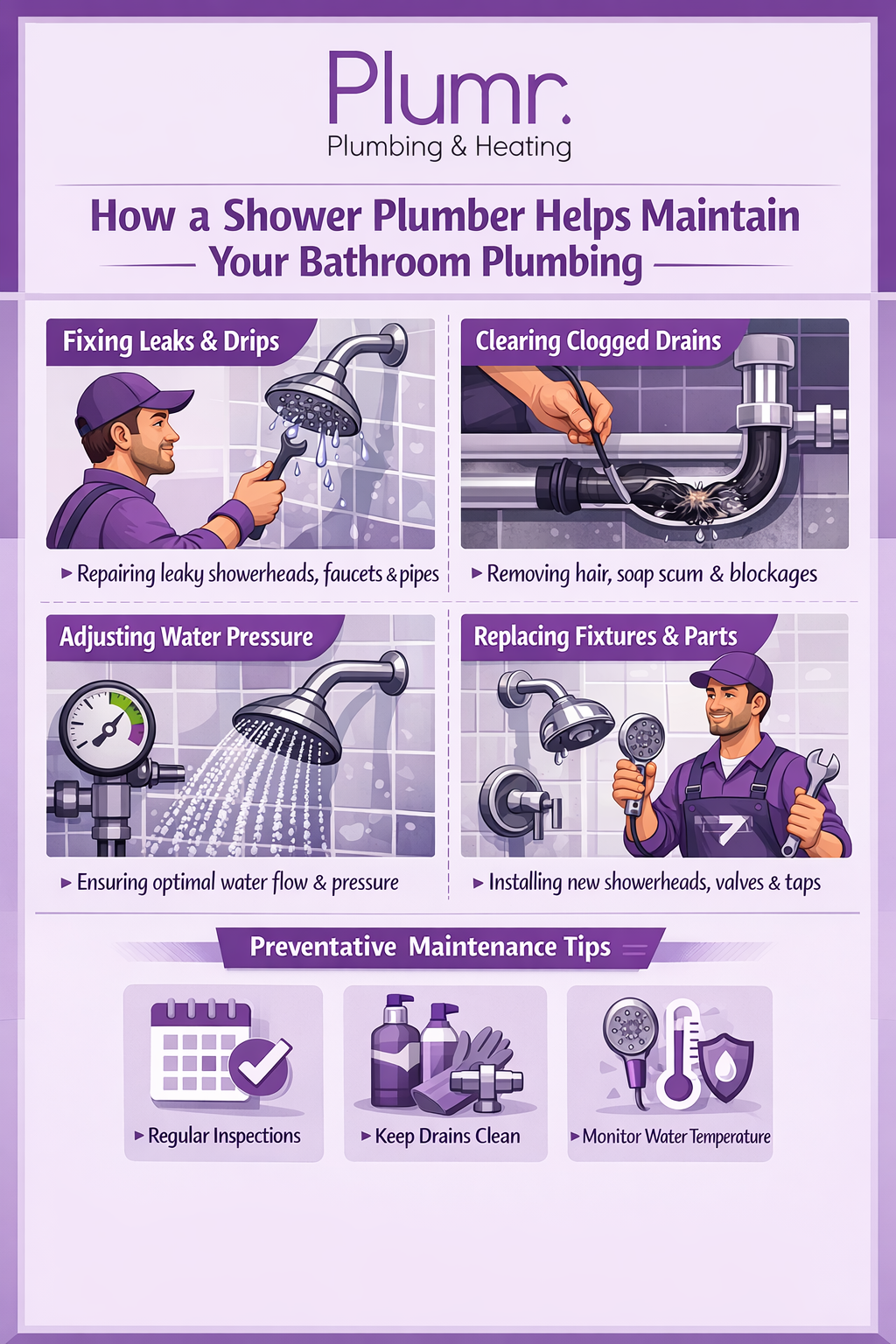 Plumr.
Plumbing & Heating

How a Shower Plumber Helps Maintain Your Bathroom Plumbing

Fixing Leaks & Drips

▸ Repairing leaky showerheads, faucets & pipes

Clearing Clogged Drains

▸ Removing hair, soap scum & blockages

Adjusting Water Pressure

▸ Ensuring optimal water flow & pressure

Replacing Fixtures & Parts

▸ Installing new showerheads, valves & taps

Preventative Maintenance Tips

▸ Regular Inspections

▸ Keep Drains Clean

▸ Monitor Water Temperature