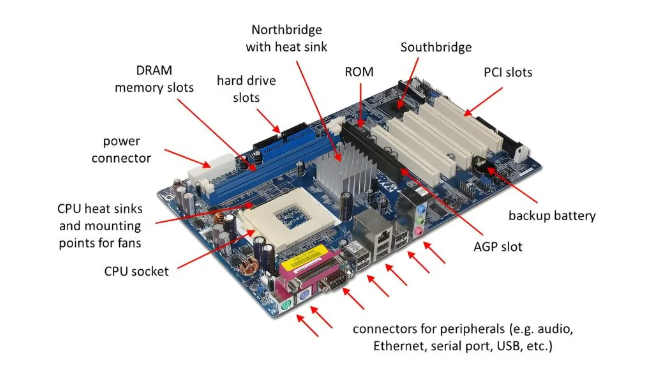 Northbridge with heat sink

Southbridge

DRAM memory slots

hard drive slots

ROM

PCI slots

power connector

CPU heat sinks and mounting points for fans

backup battery

AGP slot

CPU socket

connectors for peripherals (e.g. audio, Ethernet, serial port, USB, etc.)